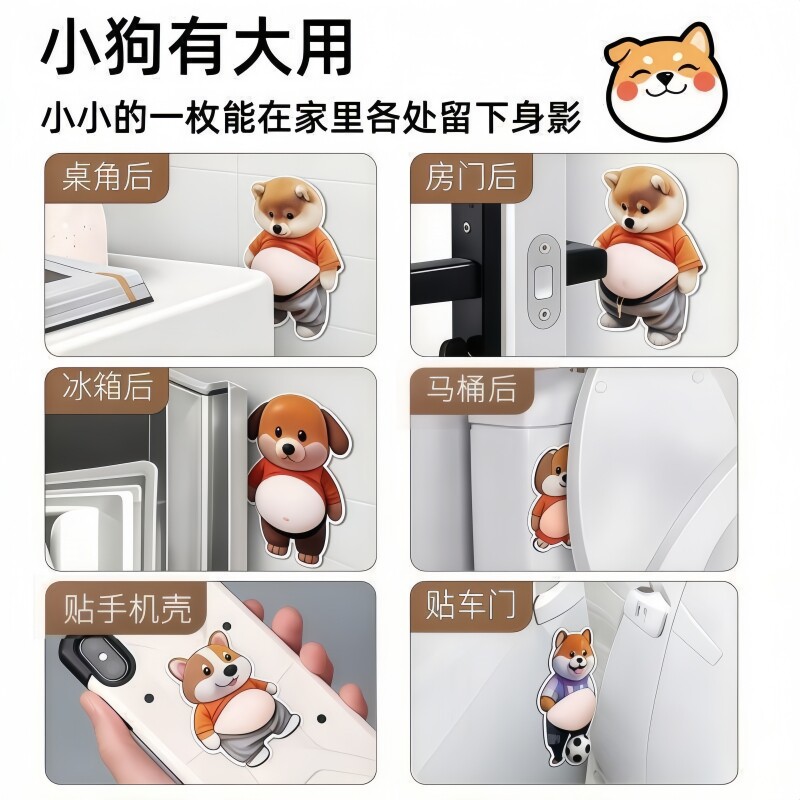 小狗有大用

小小的一枚能在家里各处留下身影

桌角后

房门后

冰箱后

马桶后

贴手机壳

贴车门