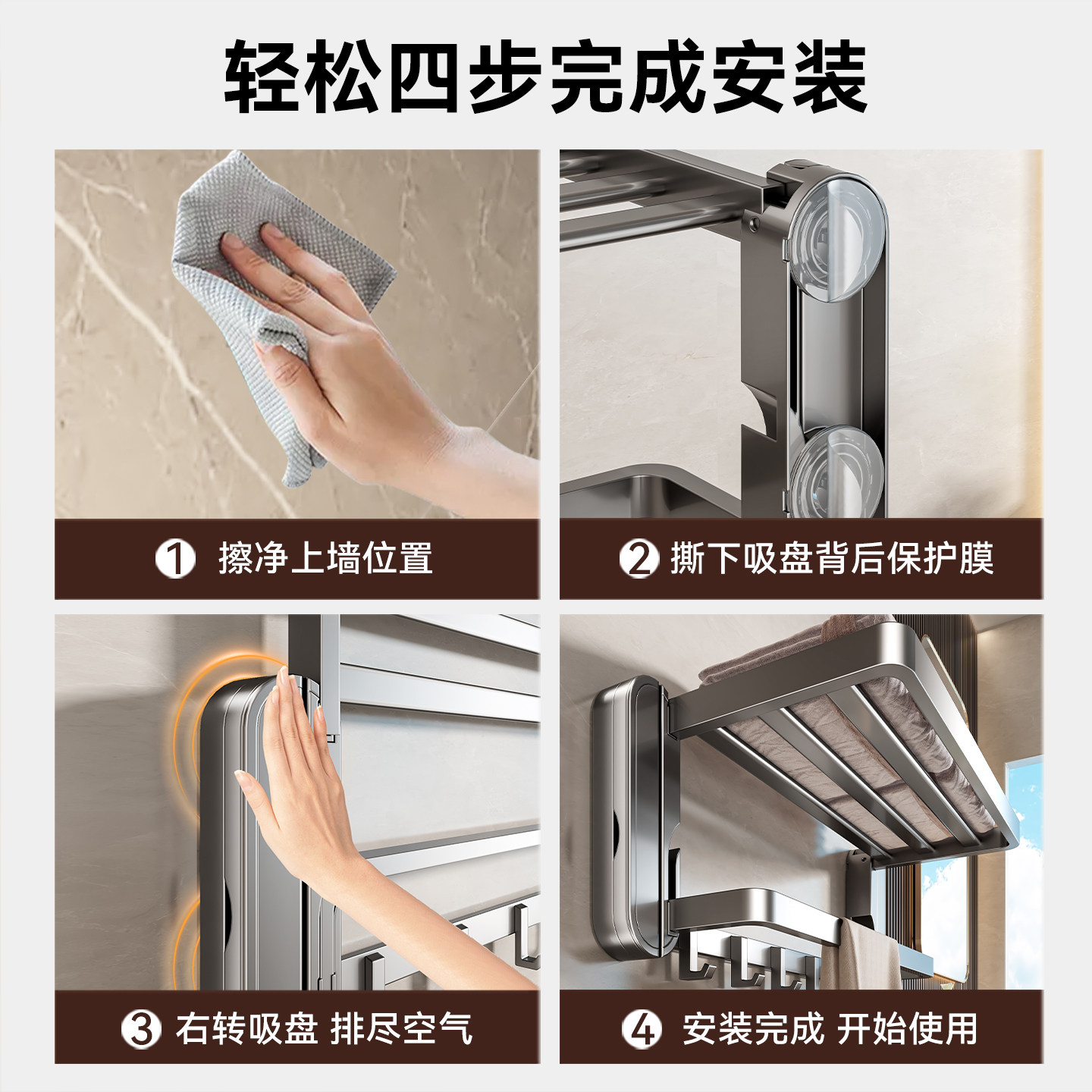 轻松四步完成安装

1 擦净上墙位置

2 撕下吸盘背后保护膜

3 右转吸盘 排尽空气

4 安装完成 开始使用