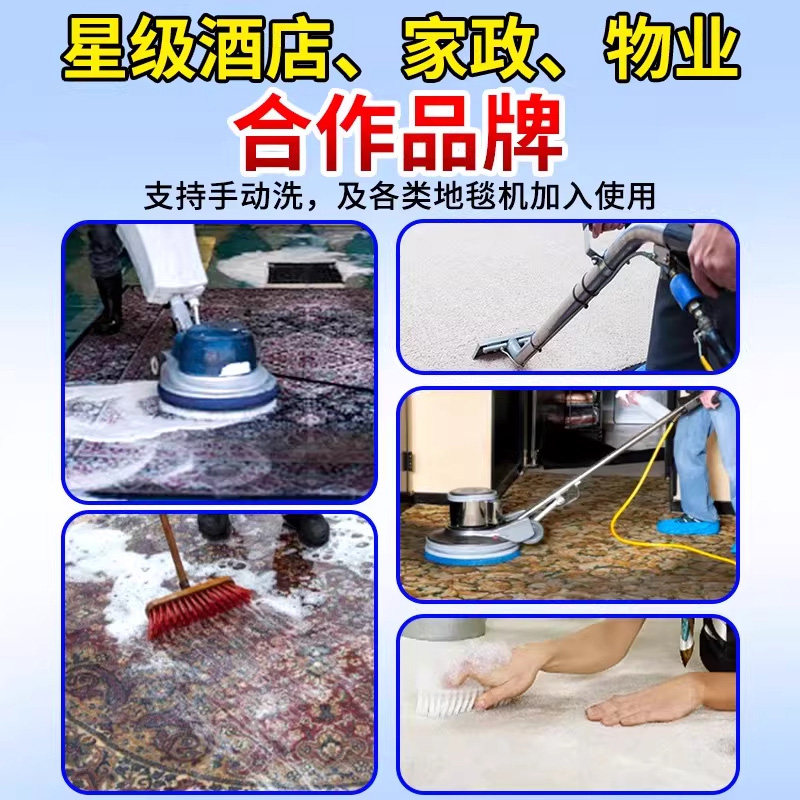 星级酒店、家政、物业
合作品牌
支持手动洗，及各类地毯机加入使用