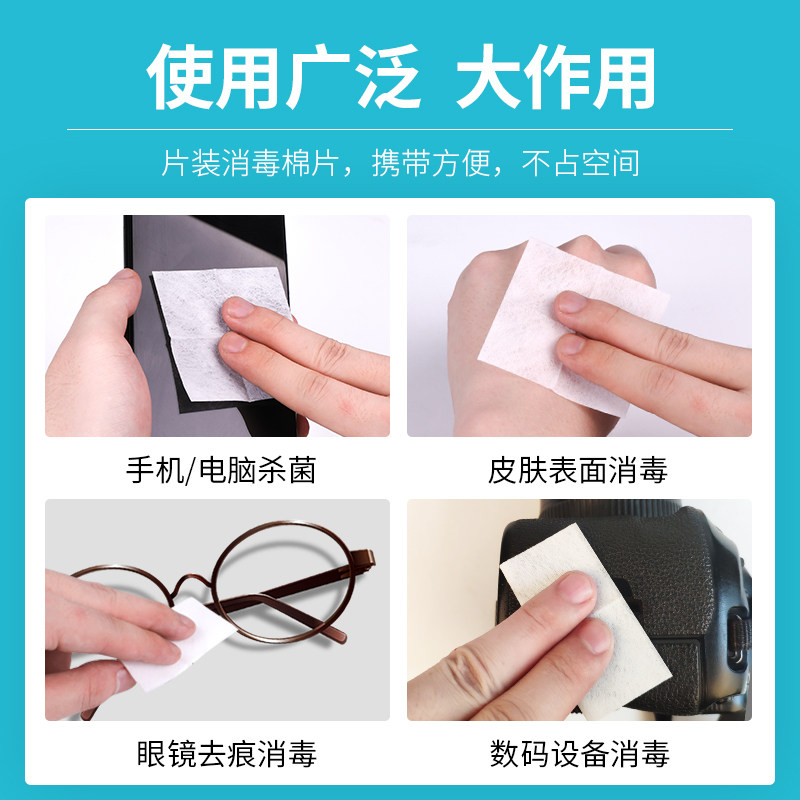 使用广泛 大作用

片装消毒棉片，携带方便，不占空间

手机/电脑杀菌

皮肤表面消毒

眼镜去痕消毒

数码设备消毒