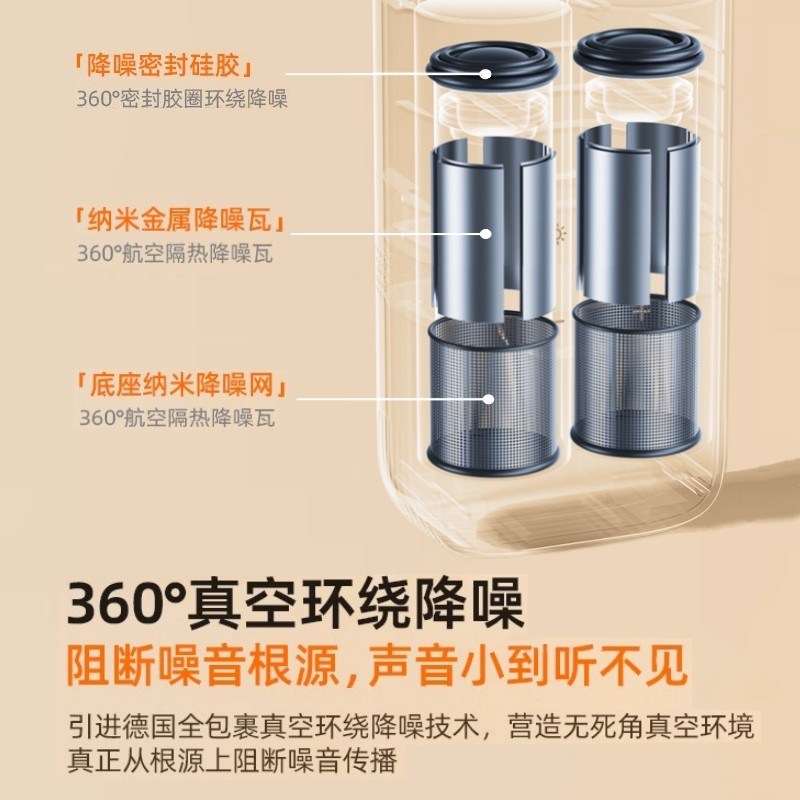 「降噪密封硅胶」
360°密封胶圈环绕降噪

「纳米金属降噪瓦」
360°航空隔热降噪瓦

「底座纳米降噪网」
360°航空隔热降噪瓦

360°真空环绕降噪
阻断噪音根源，声音小到听不见

引进德国全包裹真空环绕降噪技术，营造无死角真空环境
真正从根源上阻断噪音传播