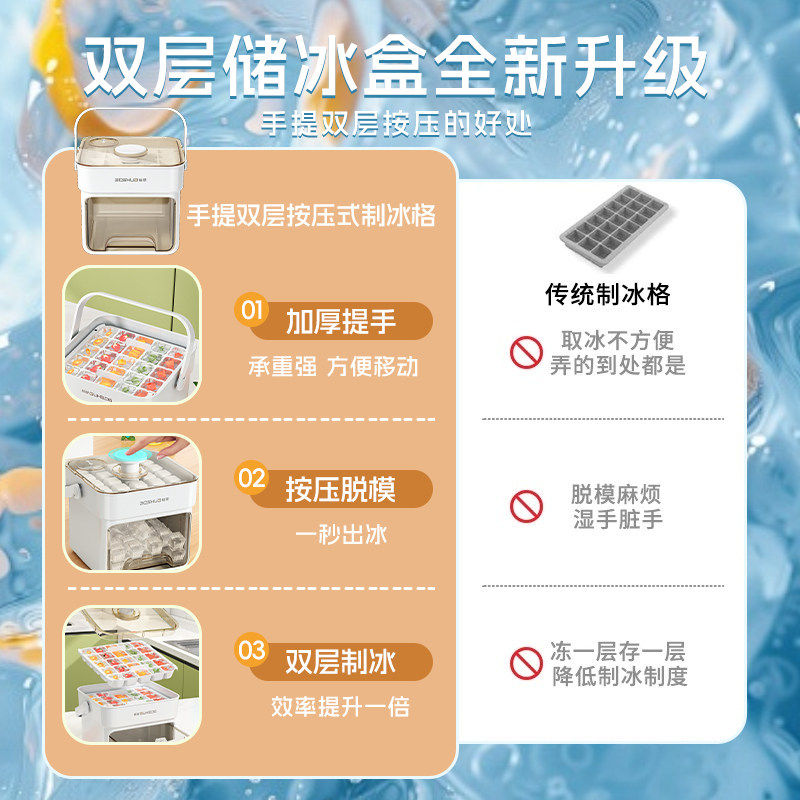 双层储冰盒全新升级

手提双层按压的好处

手提双层按压式制冰格

01 加厚提手
承重强 方便移动

02 按压脱模
一秒出冰

03 双层制冰
效率提升一倍

传统制冰格

取冰不方便
弄的到处都是

脱模麻烦
湿手脏手

冻一层存一层
降低制冰制度