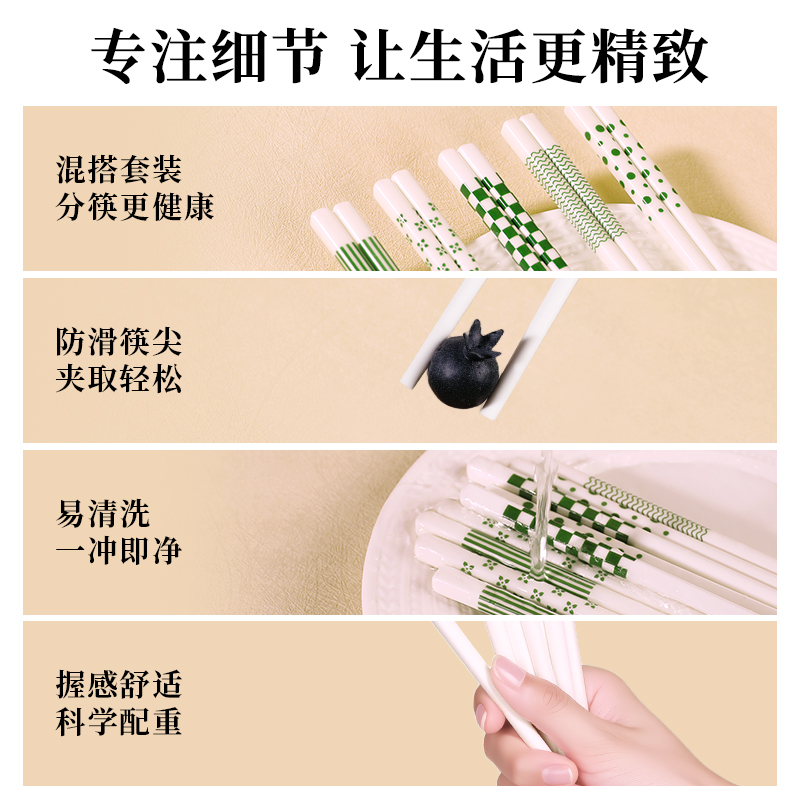 专注细节 让生活更精致

混搭套装
分筷更健康

防滑筷尖
夹取轻松

易清洗
一冲即净

握感舒适
科学配重