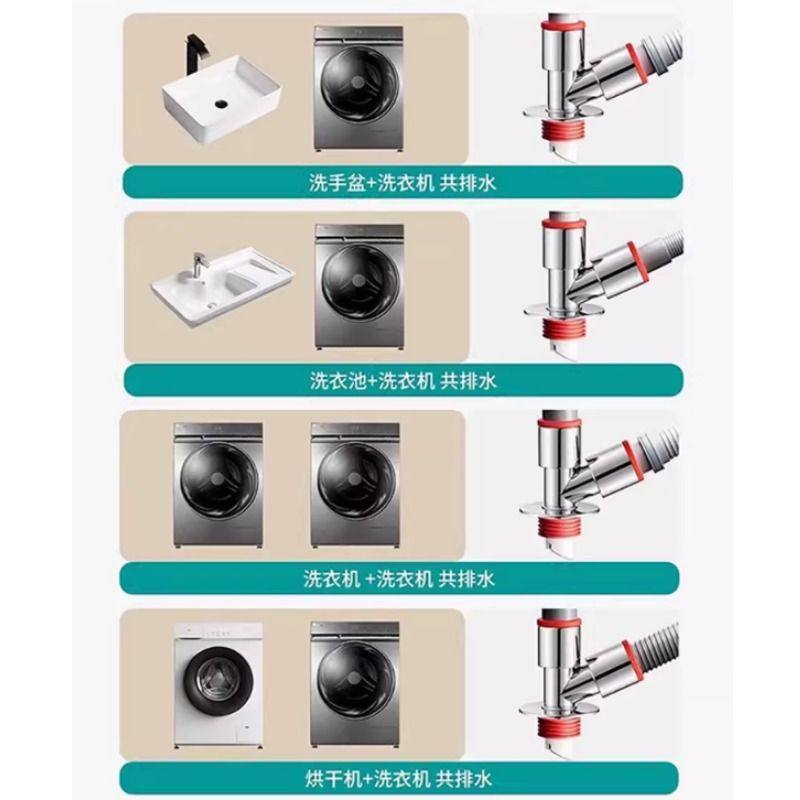 洗手盆+洗衣机 共排水

洗衣池+洗衣机 共排水

洗衣机+洗衣机 共排水

烘干机+洗衣机 共排水