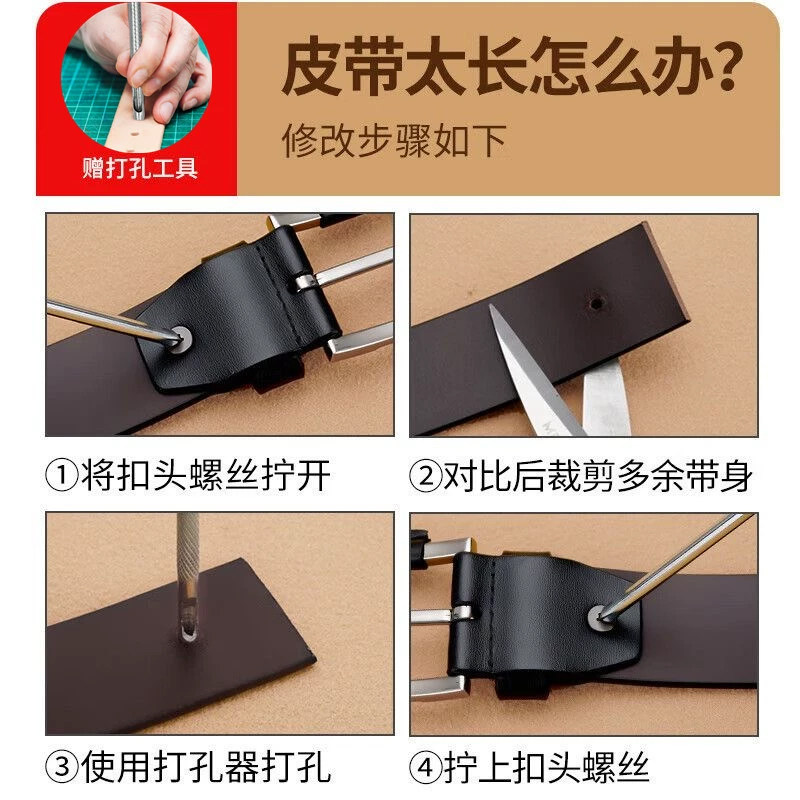 赠打孔工具

皮带太长怎么办?

修改步骤如下

①将扣头螺丝拧开

②对比后裁剪多余带身

③使用打孔器打孔

④拧上扣头螺丝