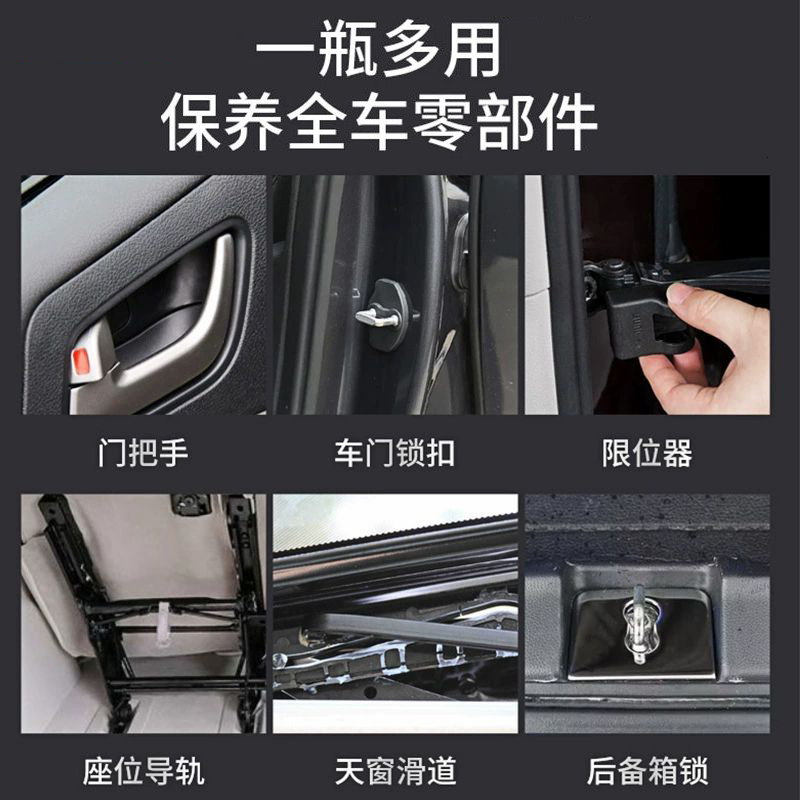 一瓶多用
保养全车零部件

门把手

车门锁扣

限位器

座位导轨

天窗滑道

后备箱锁