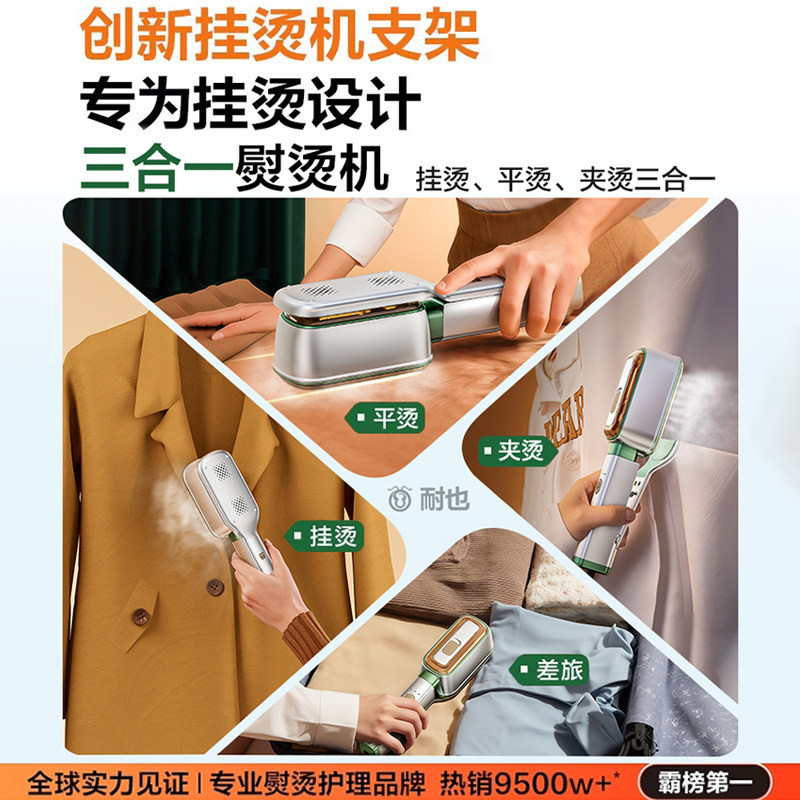 创新挂烫机支架
专为挂烫设计
三合一熨烫机 挂烫、平烫、夹烫三合一

平烫

夹烫

耐也

挂烫

差旅

全球实力见证 | 专业熨烫护理品牌 热销9500w+* 霸榜第一