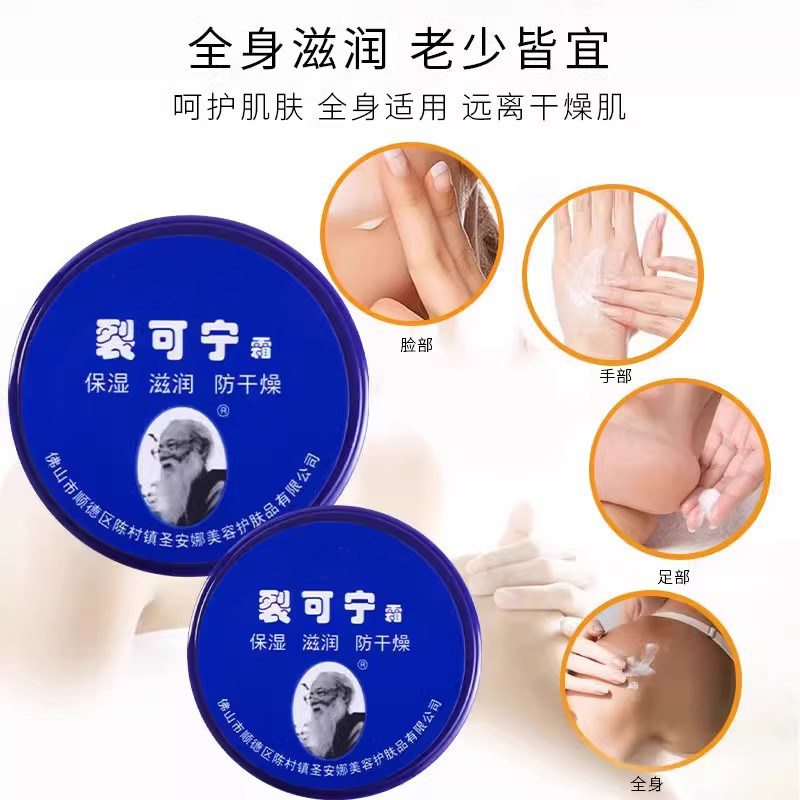 全身滋润 老少皆宜

呵护肌肤 全身适用 远离干燥肌

裂可宁霜
保湿 滋润 防干燥
®
佛山市顺德区陈村镇圣安娜美容护肤品有限公司

裂可宁霜
保湿 滋润 防干燥
®
佛山市顺德区陈村镇圣安娜美容护肤品有限公司

脸部

手部

足部

全身