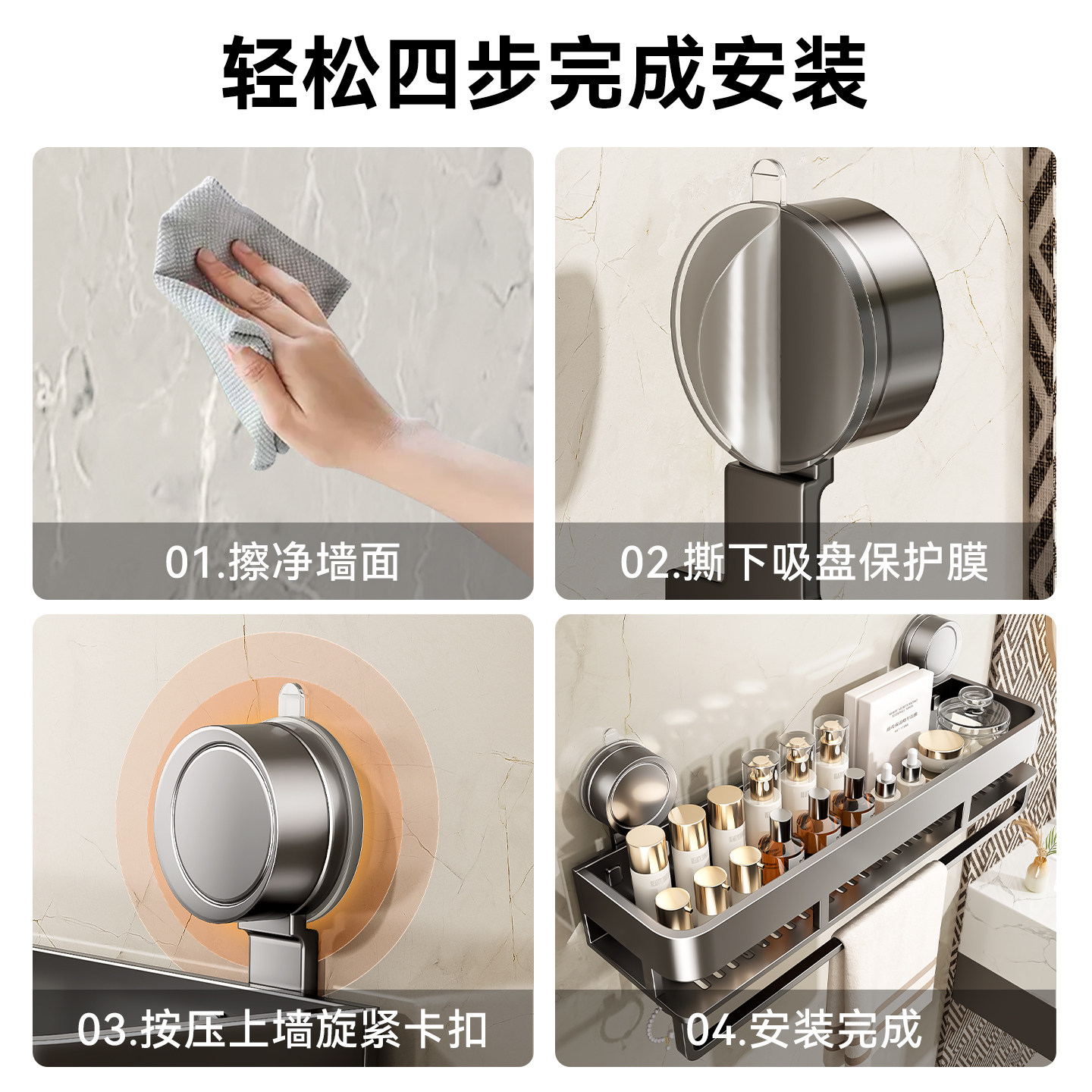 轻松四步完成安装

01.擦净墙面

02.撕下吸盘保护膜

03.按压上墙旋紧卡扣

04.安装完成