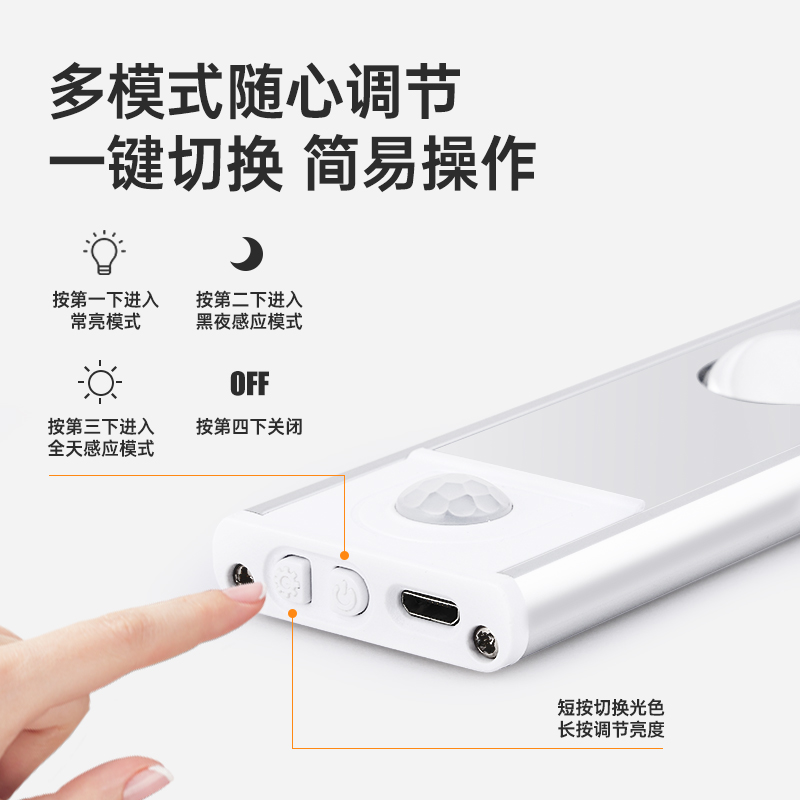 多模式随心调节
一键切换 简易操作

按第一下进入
常亮模式

按第二下进入
黑夜感应模式

按第三下进入
全天感应模式

OFF
按第四下关闭

短按切换光色
长按调节亮度