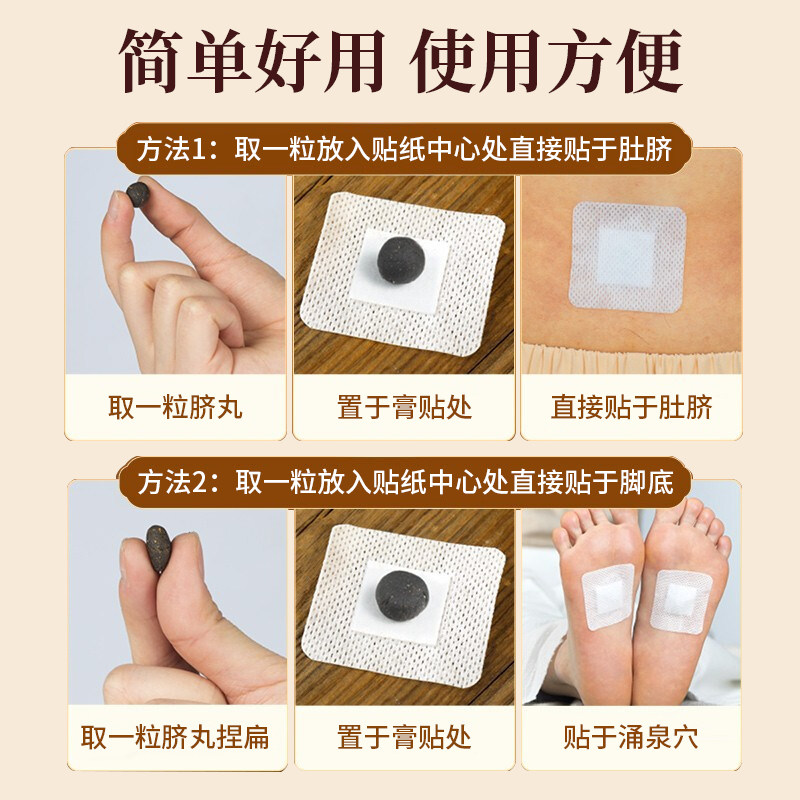 简单好用 使用方便

方法1：取一粒放入贴纸中心处直接贴于肚脐

取一粒脐丸

置于膏贴处

直接贴于肚脐

方法2：取一粒放入贴纸中心处直接贴于脚底

取一粒脐丸捏扁

置于膏贴处

贴于涌泉穴