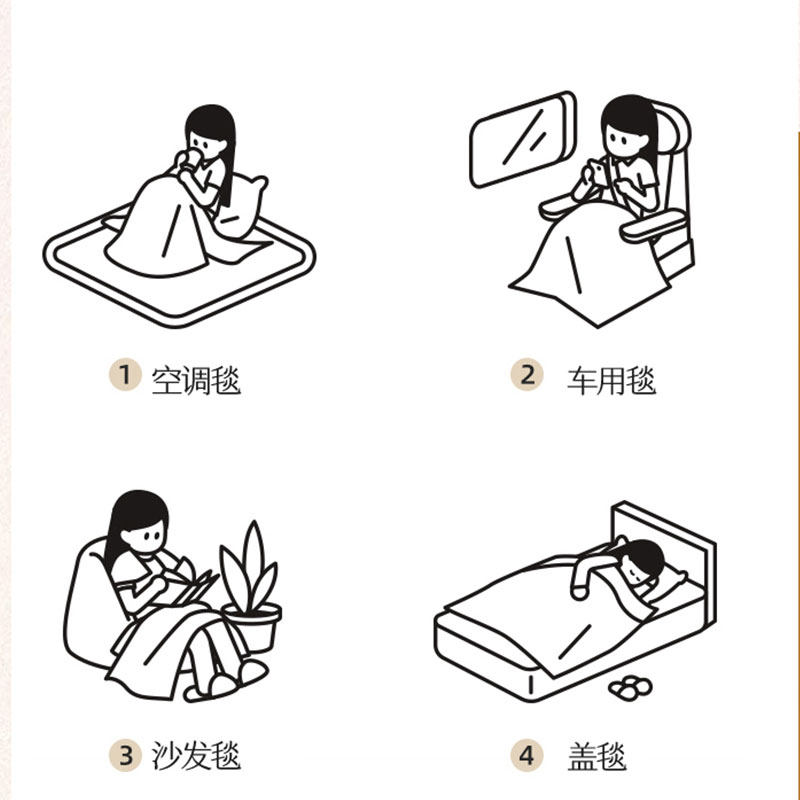 1 空调毯

2 车用毯

3 沙发毯

4 盖毯