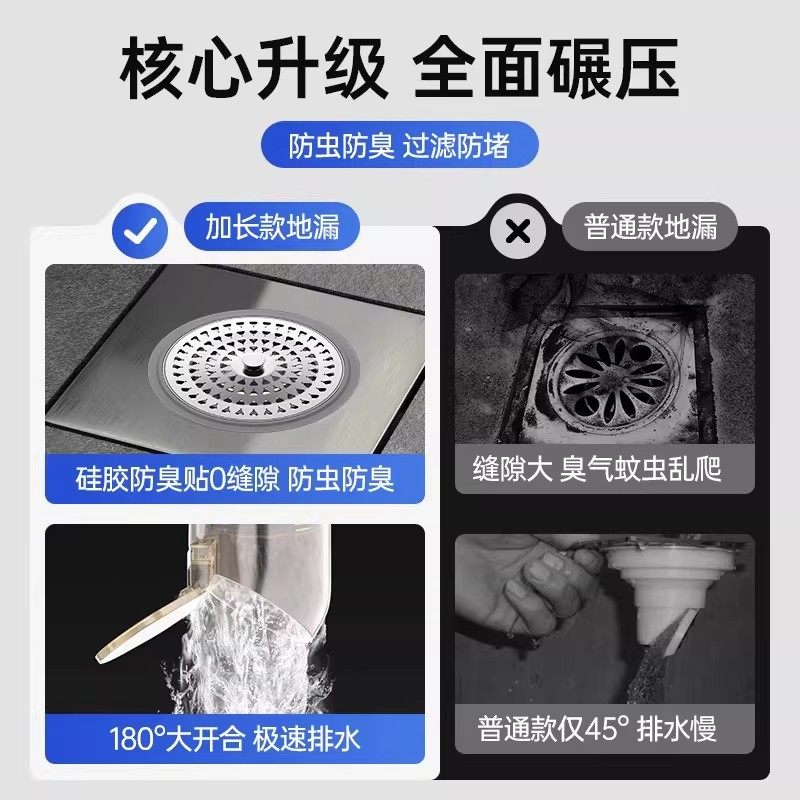 核心升级 全面碾压

防虫防臭 过滤防堵

加长款地漏

硅胶防臭贴0缝隙 防虫防臭

180°大开合 极速排水

普通款地漏

缝隙大 臭气蚊虫乱爬

普通款仅45° 排水慢