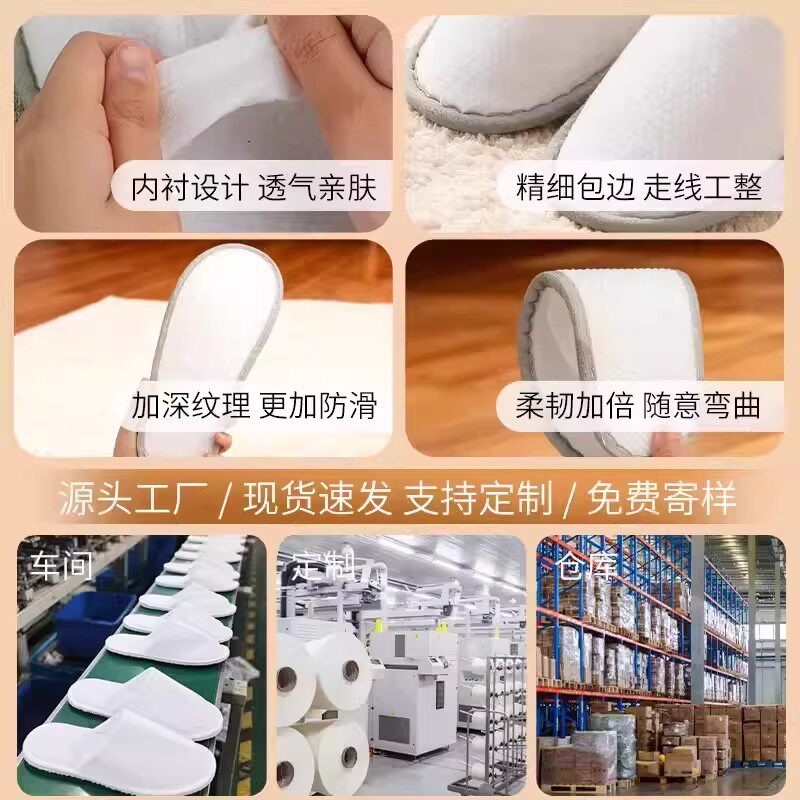 内衬设计 透气亲肤

精细包边 走线工整

加深纹理 更加防滑

柔韧加倍 随意弯曲

源头工厂 / 现货速发 支持定制 / 免费寄样

车间

定制

仓库