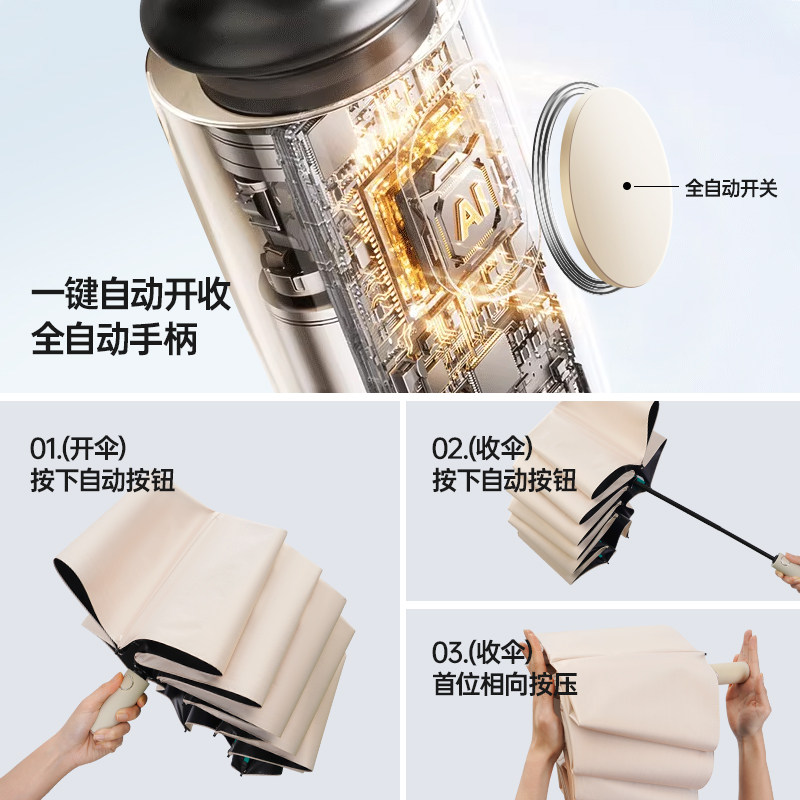 AI

全自动开关

一键自动开收
全自动手柄

01.(开伞)
按下自动按钮

02.(收伞)
按下自动按钮

03.(收伞)
首位相向按压