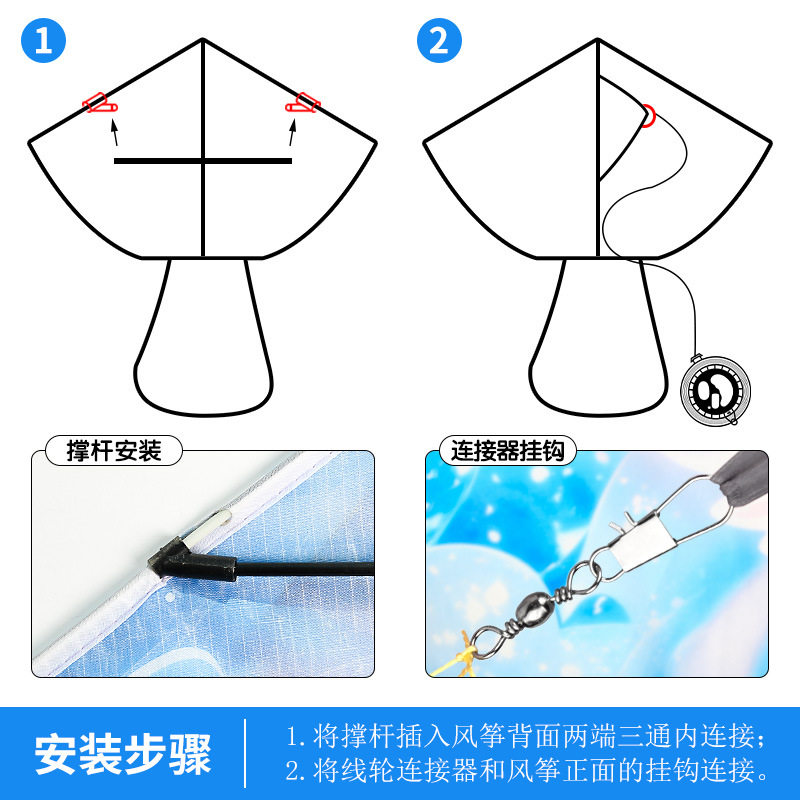 1

2

撑杆安装

连接器挂钩

安装步骤

1. 将撑杆插入风筝背面两端三通内连接；
2. 将线轮连接器和风筝正面的挂钩连接。