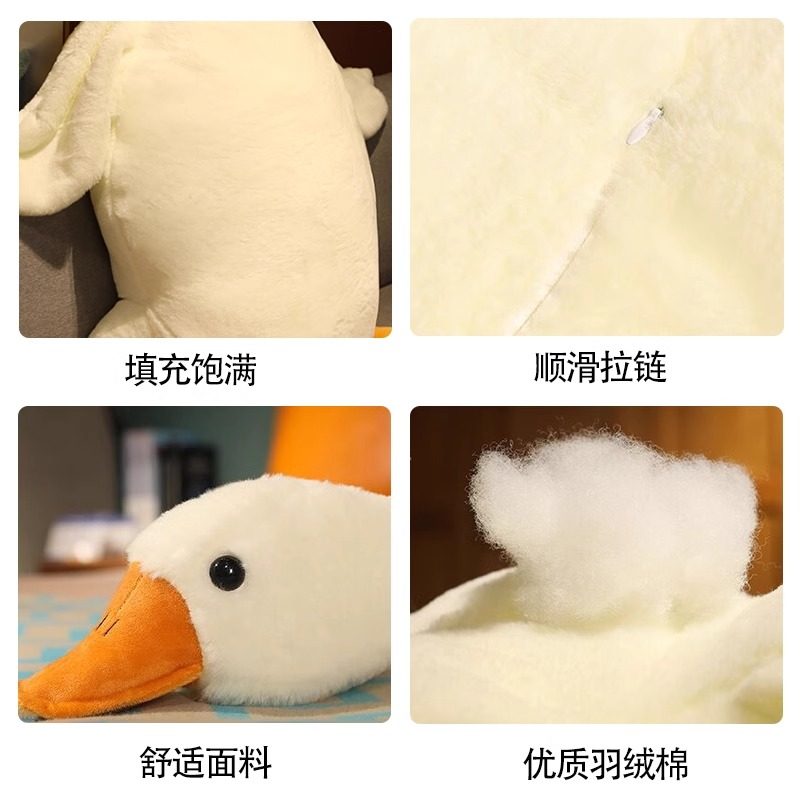 填充饱满

顺滑拉链

舒适面料

优质羽绒棉