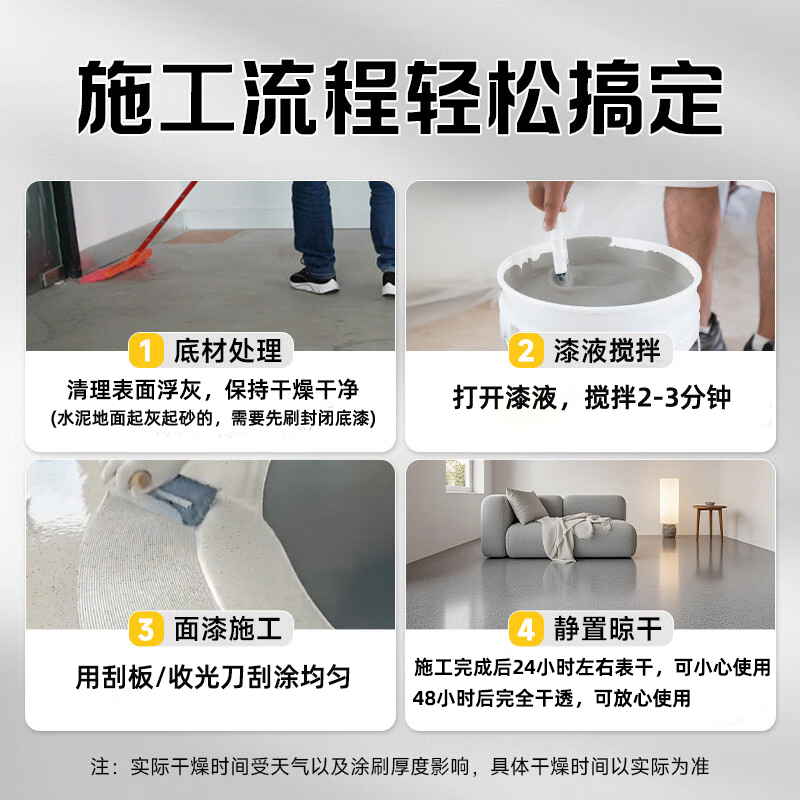 施工流程轻松搞定

1 底材处理
清理表面浮灰，保持干燥干净
(水泥地面起灰起砂的，需要先刷封闭底漆)

2 漆液搅拌
打开漆液，搅拌2-3分钟

3 面漆施工
用刮板/收光刀刮涂均匀

4 静置晾干
施工完成后24小时左右表干，可小心使用
48小时后完全干透，可放心使用

注：实际干燥时间受天气以及涂刷厚度影响，具体干燥时间以实际为准