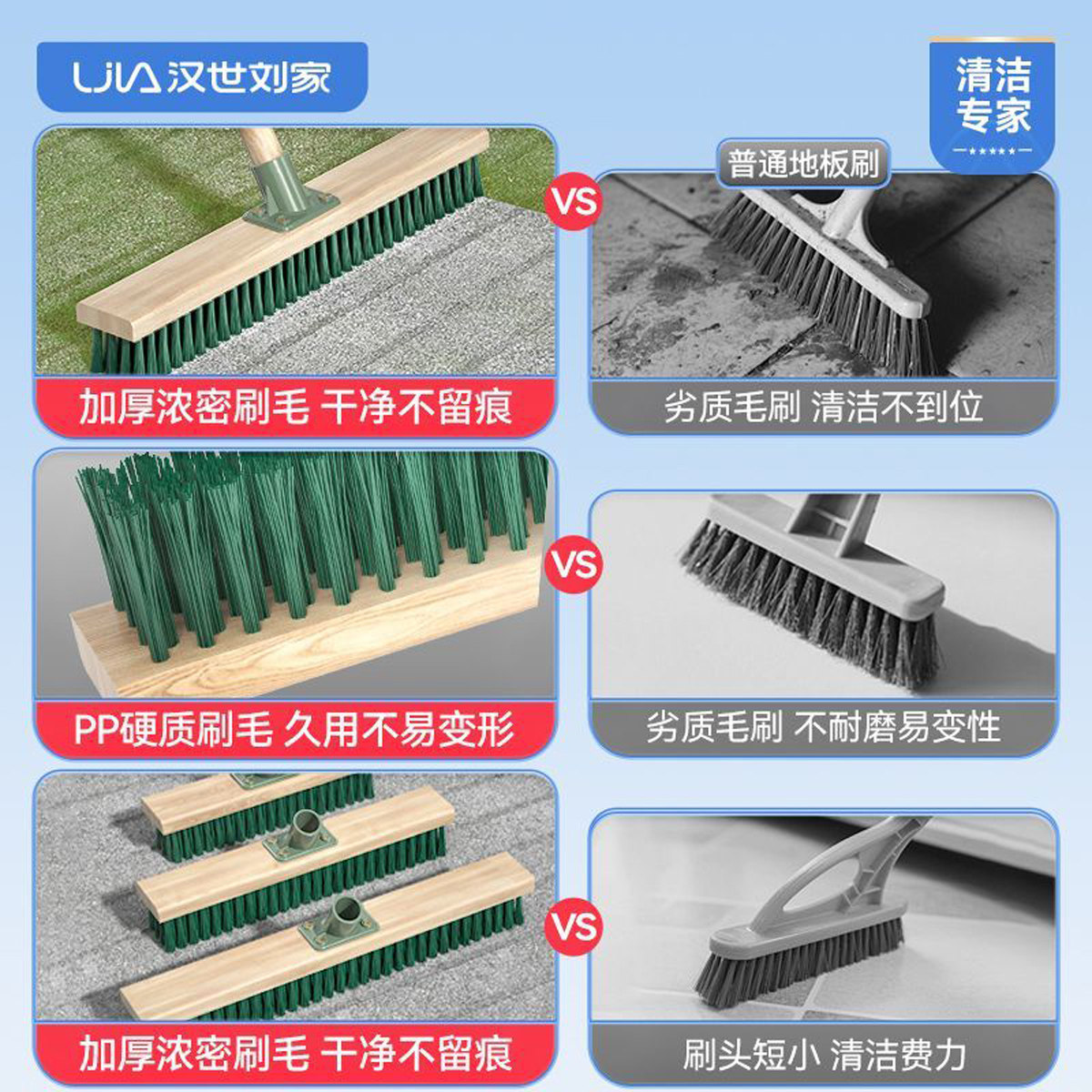 LJIA 汉世刘家

清洁专家

普通地板刷

VS

加厚浓密刷毛 干净不留痕

劣质毛刷 清洁不到位

VS

PP硬质刷毛 久用不易变形

劣质毛刷 不耐磨易变性

VS

加厚浓密刷毛 干净不留痕

刷头短小 清洁费力