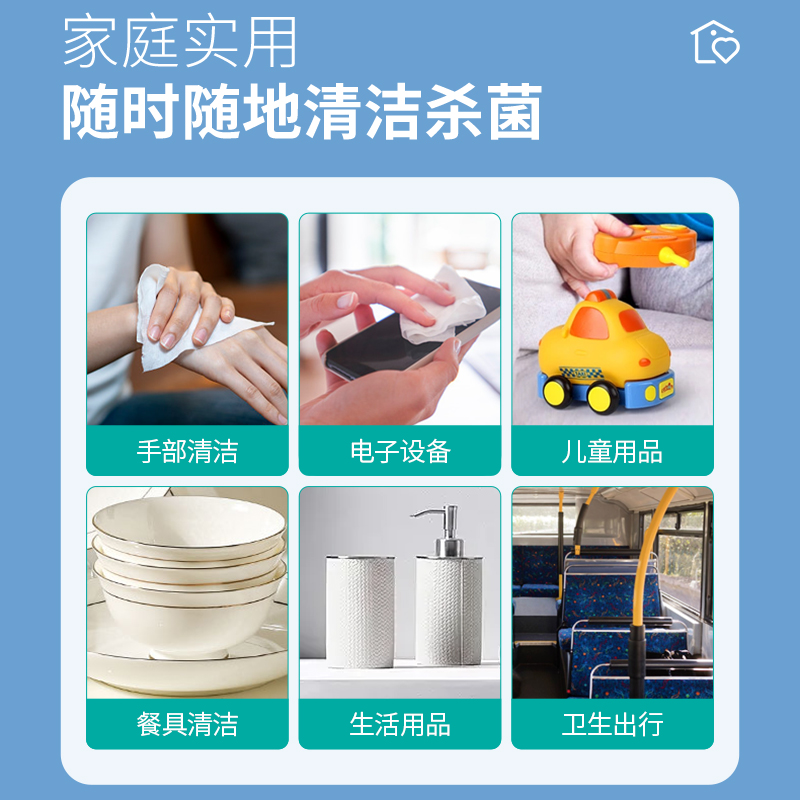 家庭实用
随时随地清洁杀菌

手部清洁

电子设备

儿童用品

餐具清洁

生活用品

卫生出行