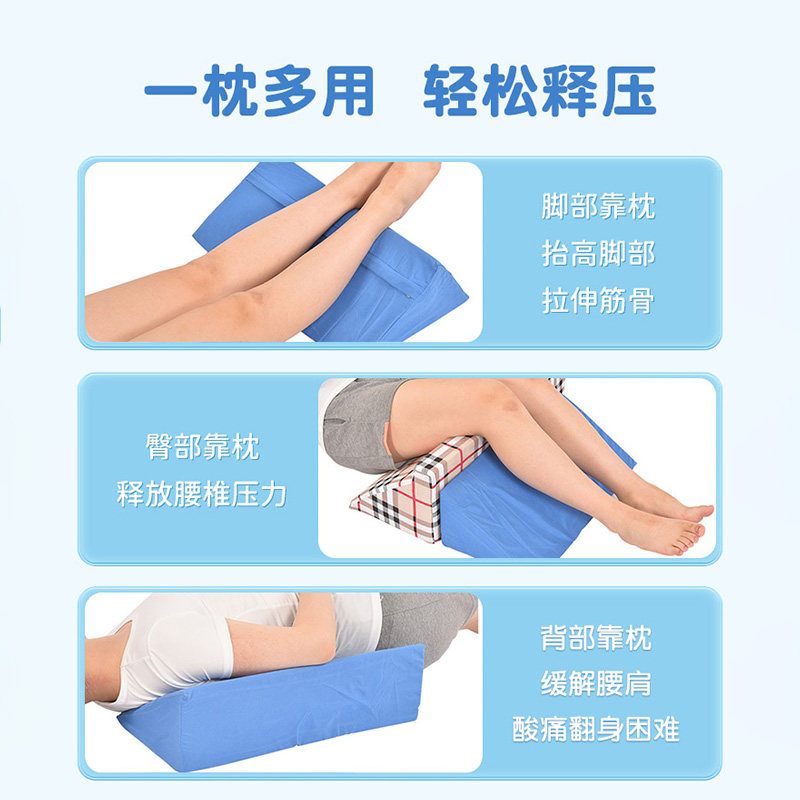 一枕多用 轻松释压

脚部靠枕
抬高脚部
拉伸筋骨

臀部靠枕
释放腰椎压力

背部靠枕
缓解腰肩
酸痛翻身困难