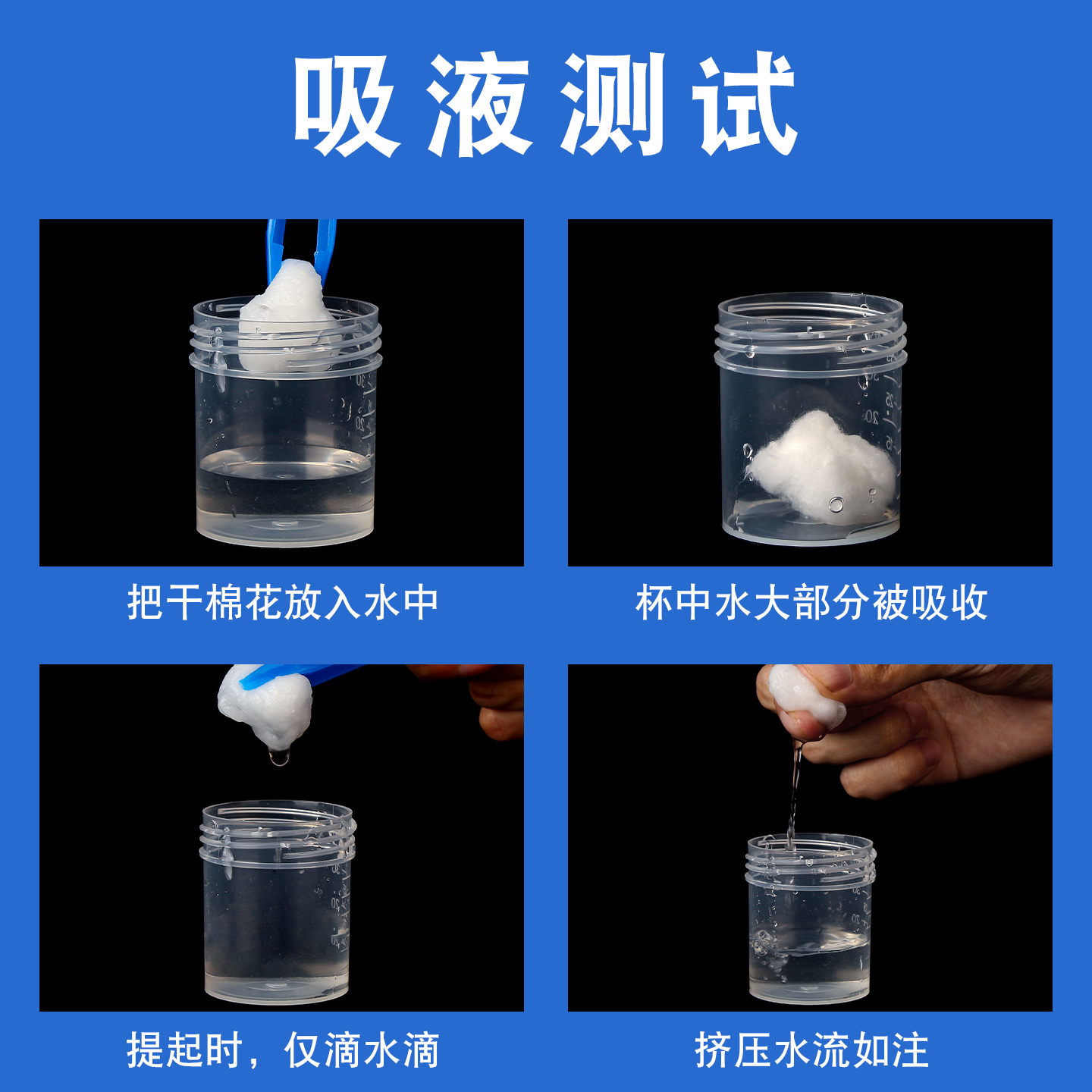 吸液测试

把干棉花放入水中

杯中水大部分被吸收

提起时，仅滴水滴

挤压水流如注