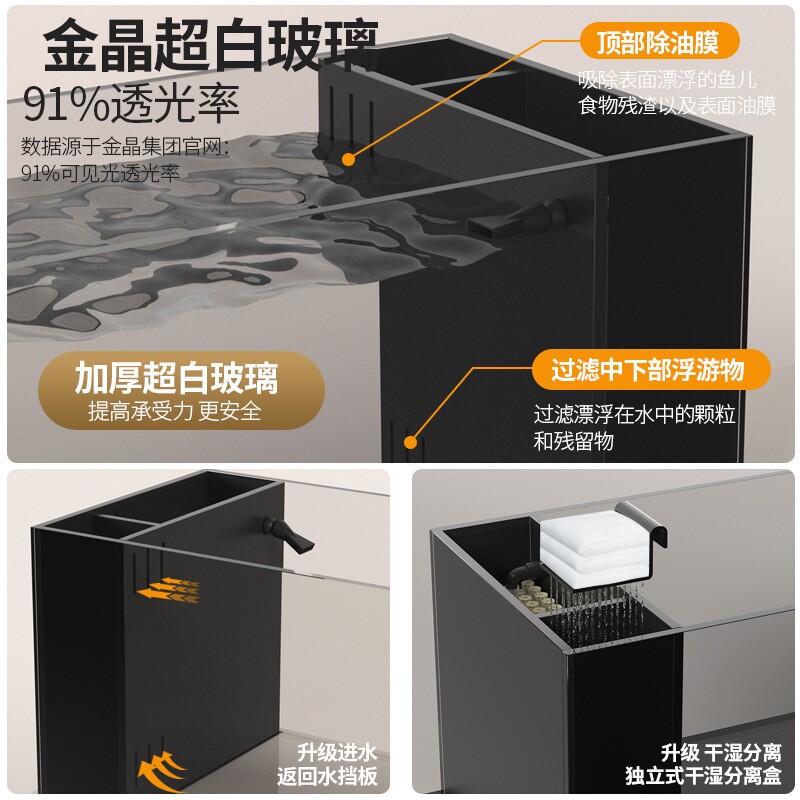 金晶超白玻璃
91%透光率
数据源于金晶集团官网：
91%可见光透光率

顶部除油膜
吸除表面漂浮的鱼儿食物残渣以及表面油膜

加厚超白玻璃
提高承受力 更安全

过滤中下部浮游物
过滤漂浮在水中的颗粒和残留物

升级进水
返回水挡板

升级 干湿分离
独立式干湿分离盒