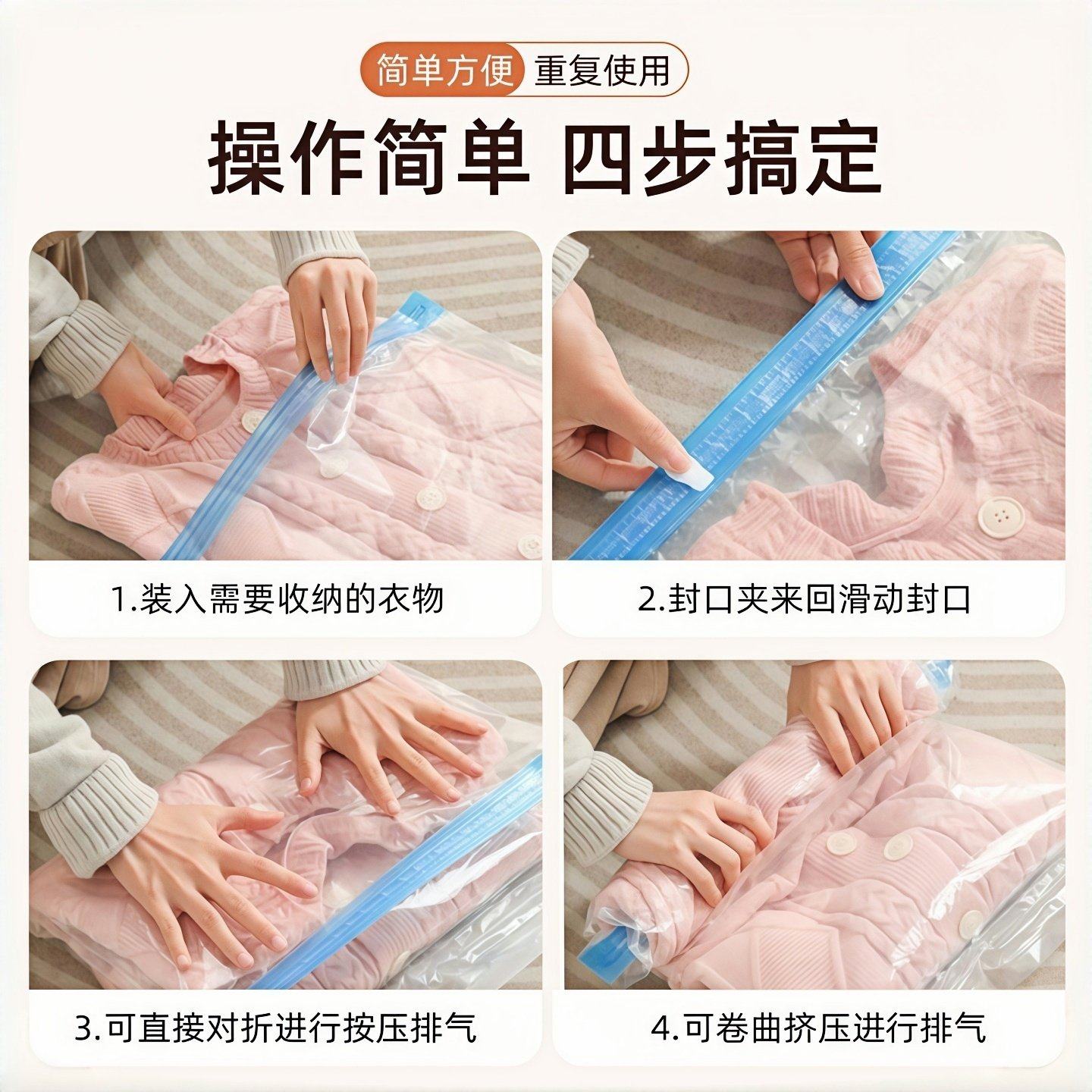 简单方便 重复使用

操作简单 四步搞定

1.装入需要收纳的衣物

2.封口夹来回滑动封口

3.可直接对折进行按压排气

4.可卷曲挤压进行排气