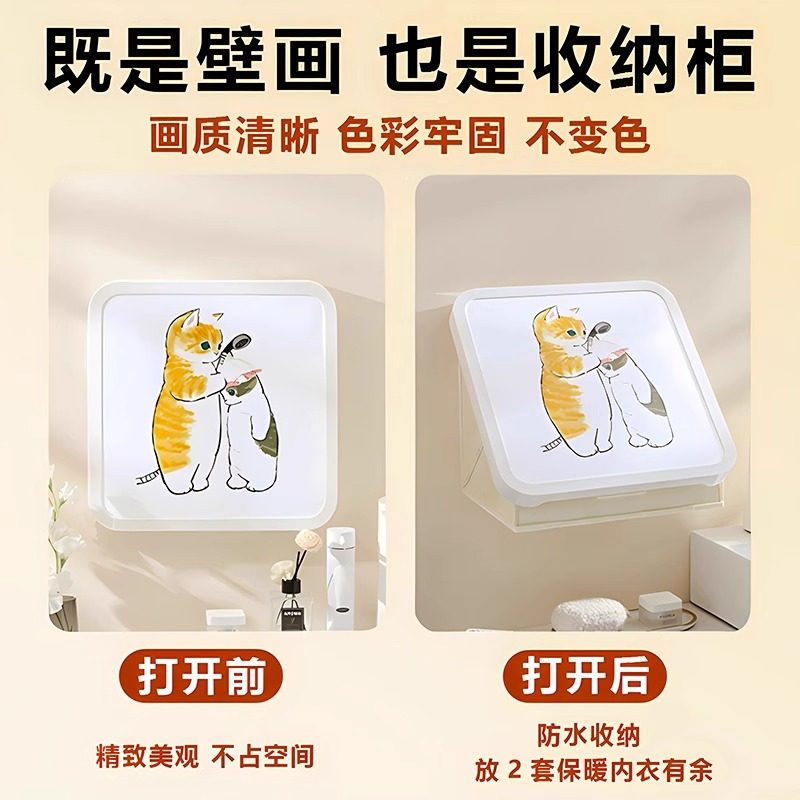 既是壁画 也是收纳柜

画质清晰 色彩牢固 不变色

打开前

精致美观 不占空间

打开后

防水收纳
放 2 套保暖内衣有余