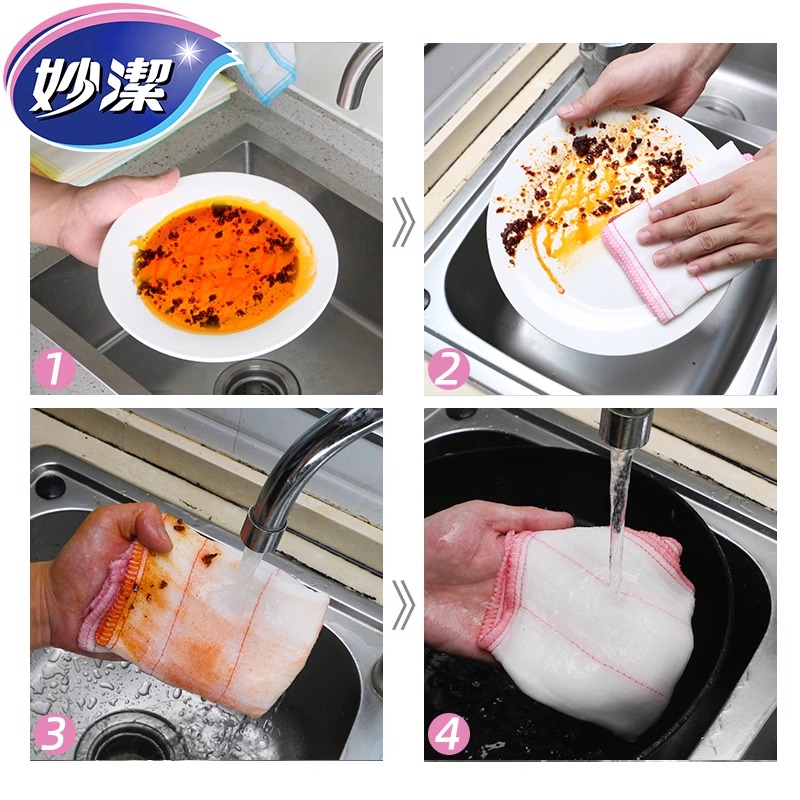 妙潔

1

2

3

4