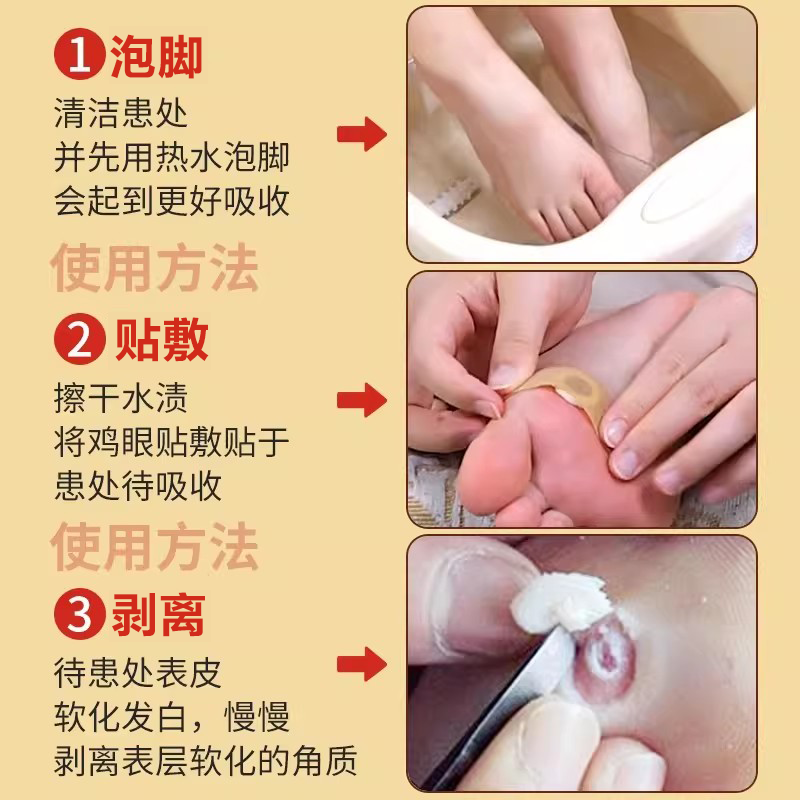 1 泡脚
清洁患处
并先用热水泡脚
会起到更好吸收

使用方法

2 贴敷
擦干水渍
将鸡眼贴敷贴于
患处待吸收

使用方法

3 剥离
待患处表皮
软化发白，慢慢
剥离表层软化的角质