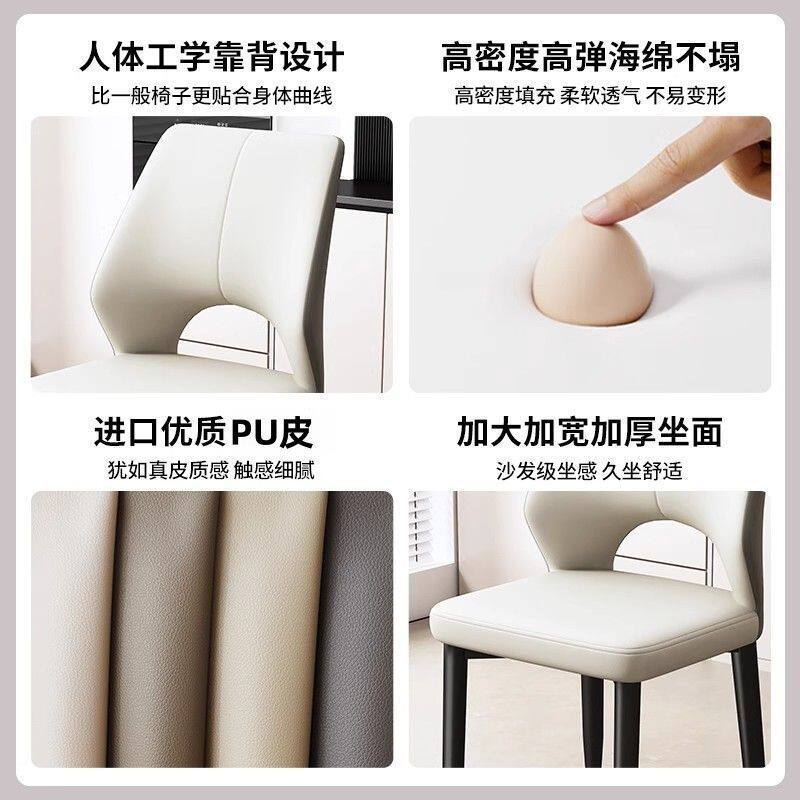 人体工学靠背设计
比一般椅子更贴合身体曲线

高密度高弹海绵不塌
高密度填充 柔软透气 不易变形

进口优质PU皮
犹如真皮质感 触感细腻

加大加宽加厚坐面
沙发级坐感 久坐舒适