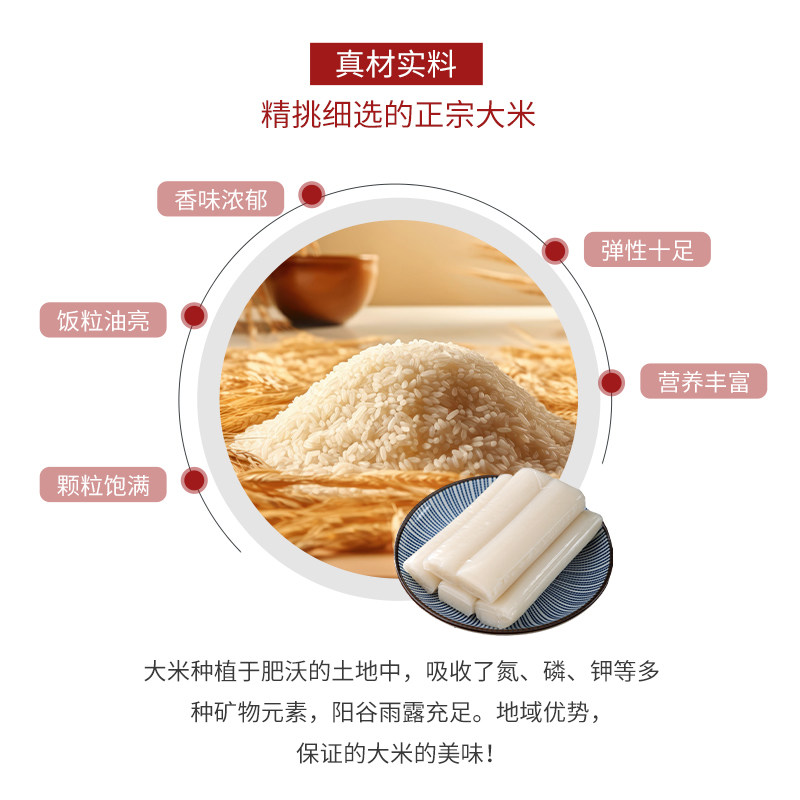 真材实料

精挑细选的正宗大米

香味浓郁

弹性十足

饭粒油亮

营养丰富

颗粒饱满

大米种植于肥沃的土地中，吸收了氮、磷、钾等多种矿物元素，阳谷雨露充足。地域优势，保证的大米的美味！