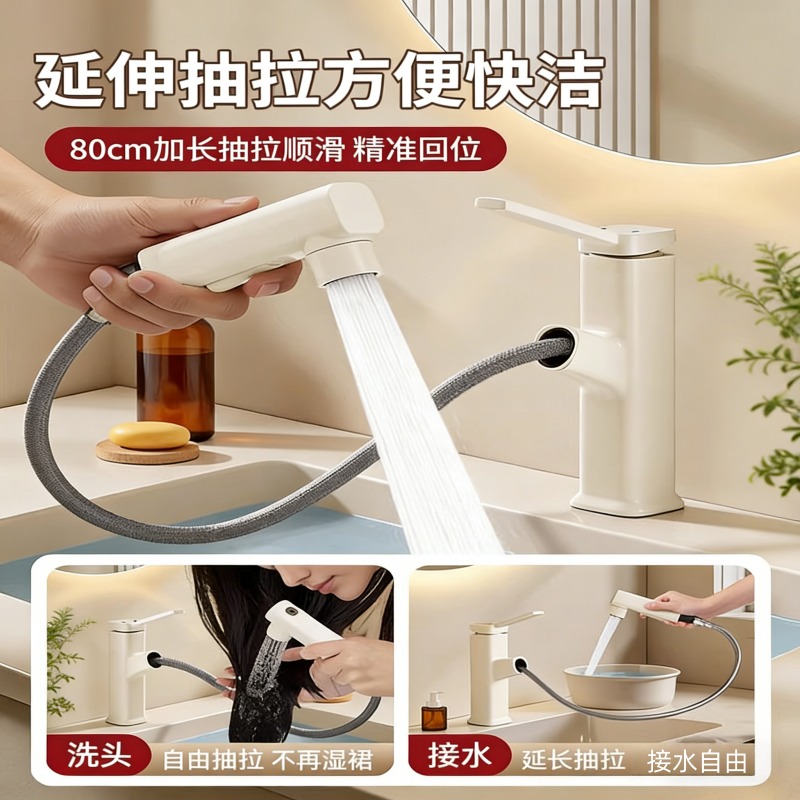 延伸抽拉方便快洁

80cm加长抽拉顺滑 精准回位

洗头 自由抽拉 不再湿裙

接水 延长抽拉 接水自由