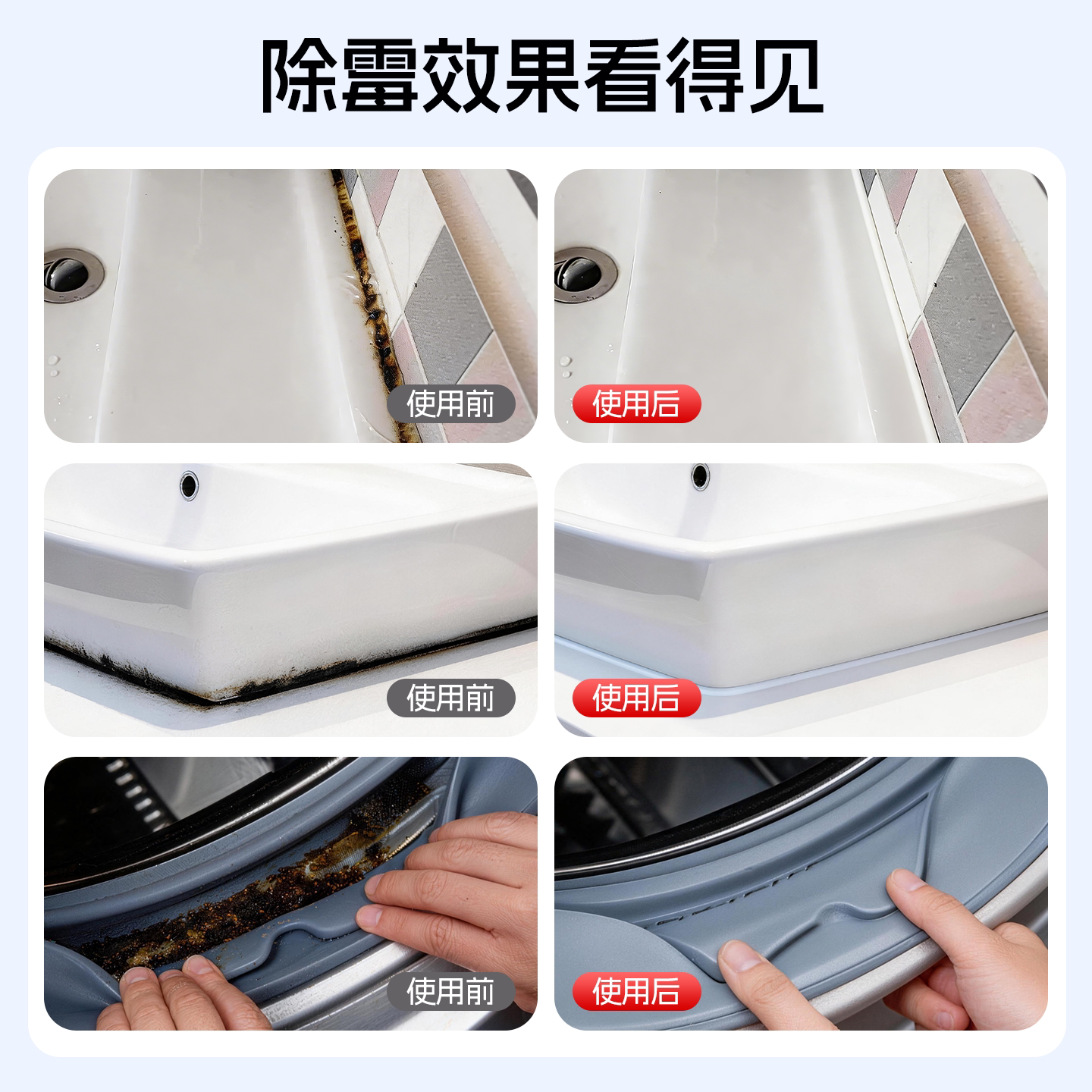 除霉效果看得见

使用前

使用后

使用前

使用后

使用前

使用后