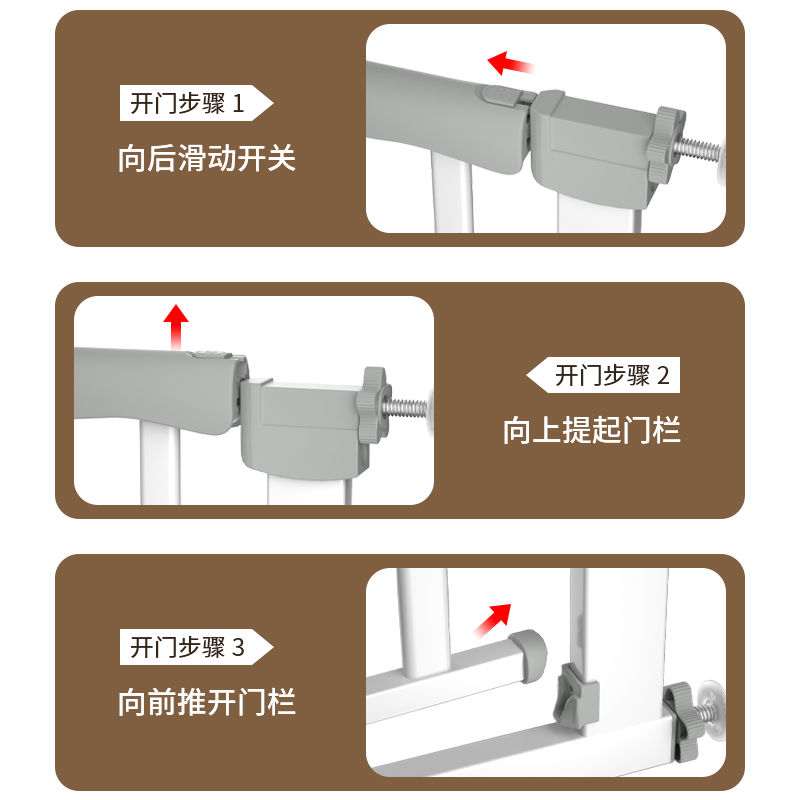 开门步骤 1
向后滑动开关

开门步骤 2
向上提起门栏

开门步骤 3
向前推开门栏