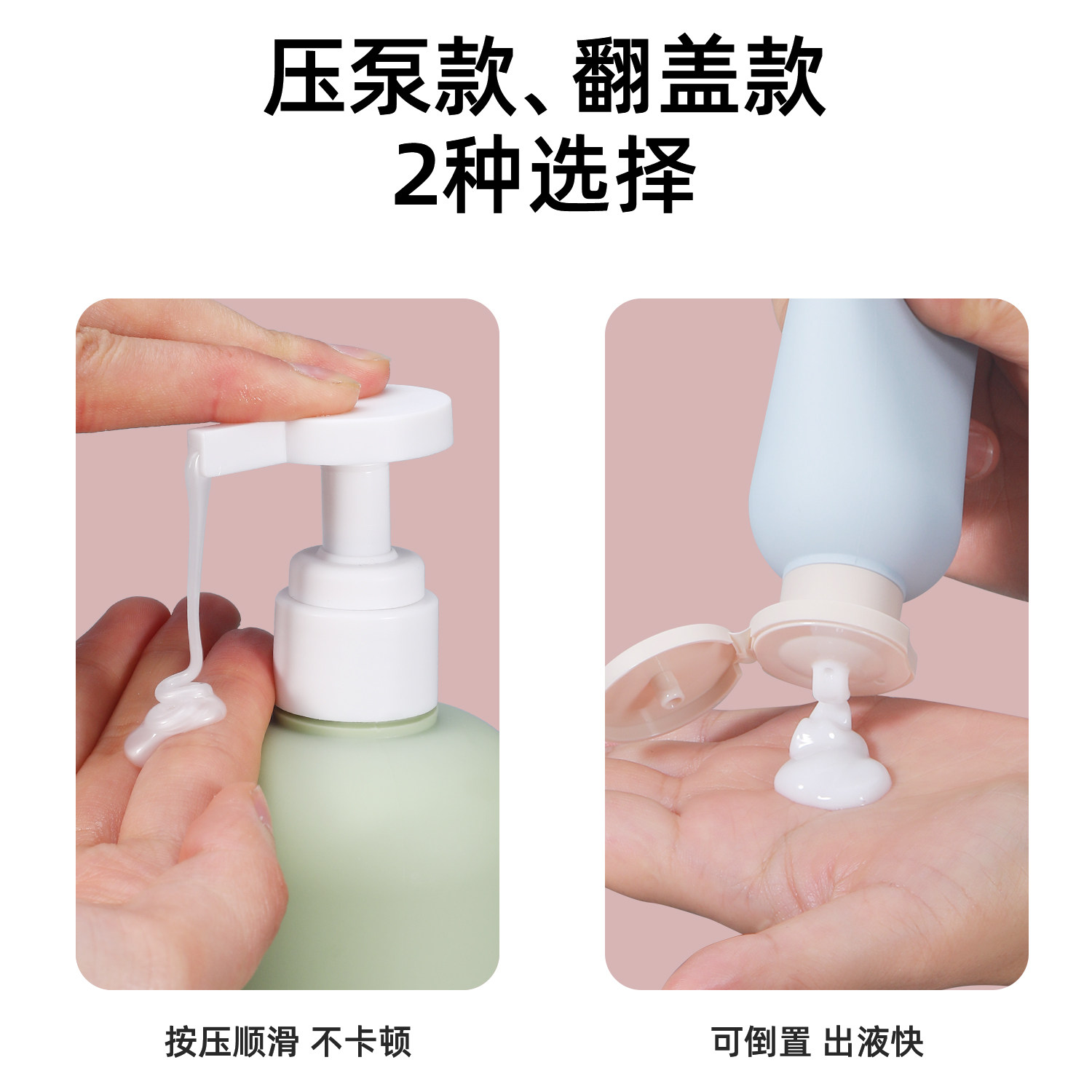 压泵款、翻盖款
2种选择

按压顺滑 不卡顿

可倒置 出液快