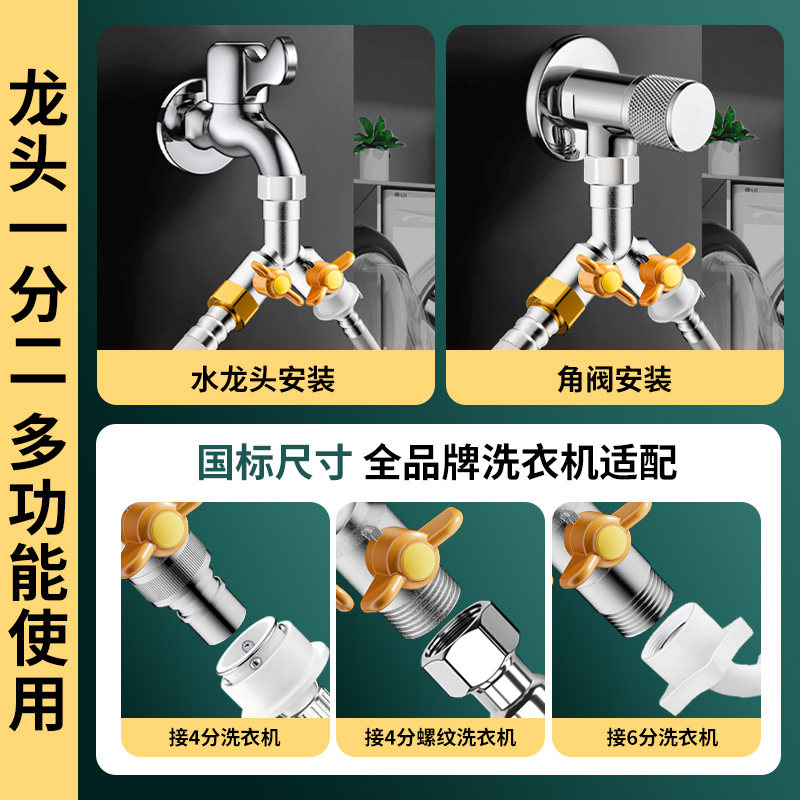 龙头一分二多功能使用

水龙头安装

角阀安装

国标尺寸 全品牌洗衣机适配

接4分洗衣机

接4分螺纹洗衣机

接6分洗衣机