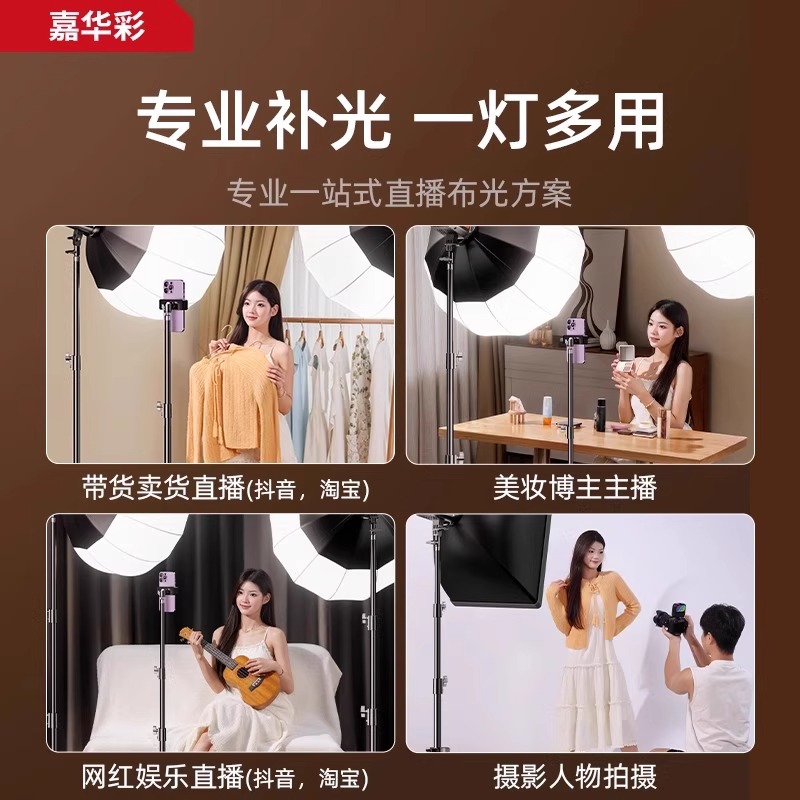 嘉华彩

专业补光 一灯多用

专业一站式直播布光方案

带货卖货直播(抖音，淘宝)

美妆博主主播

网红娱乐直播(抖音，淘宝)

摄影人物拍摄