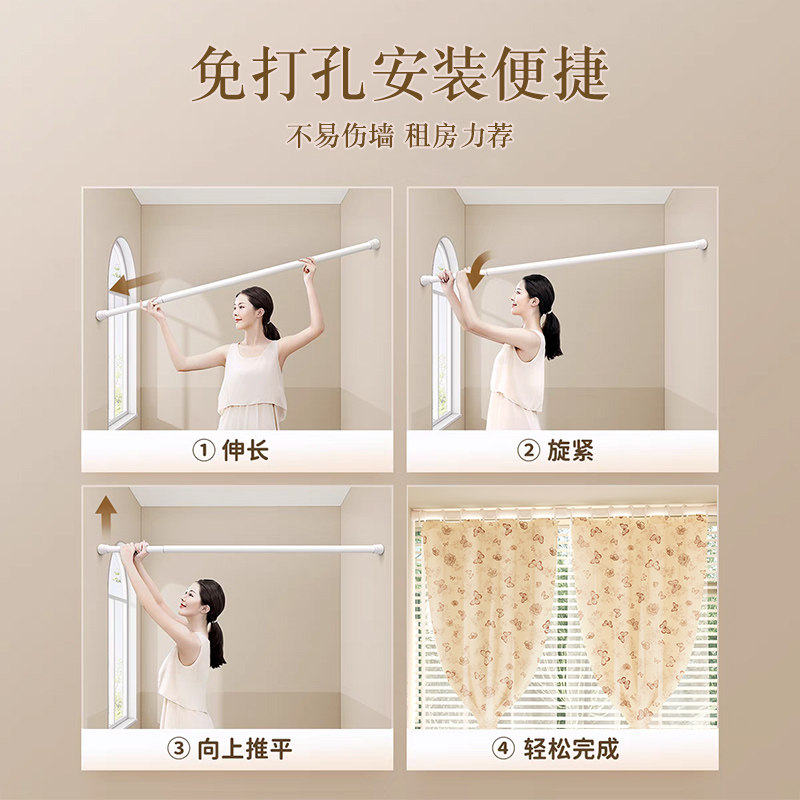 免打孔安装便捷

不易伤墙 租房力荐

① 伸长

② 旋紧

③ 向上推平

④ 轻松完成