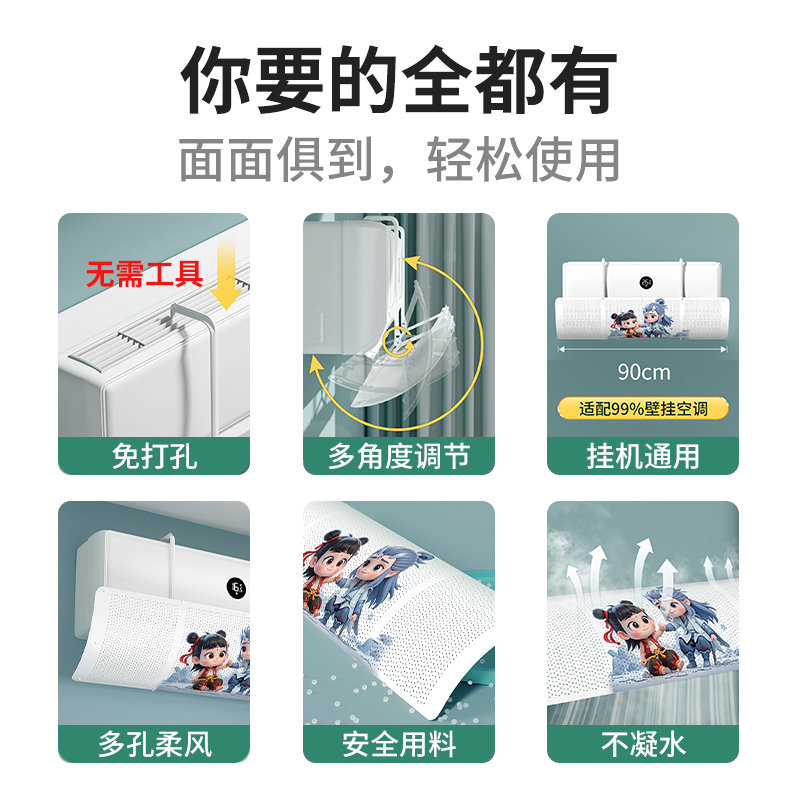 你要的全都有

面面俱到，轻松使用

无需工具

免打孔

多角度调节

90cm

适配99%壁挂空调

挂机通用

多孔柔风

安全用料

不凝水