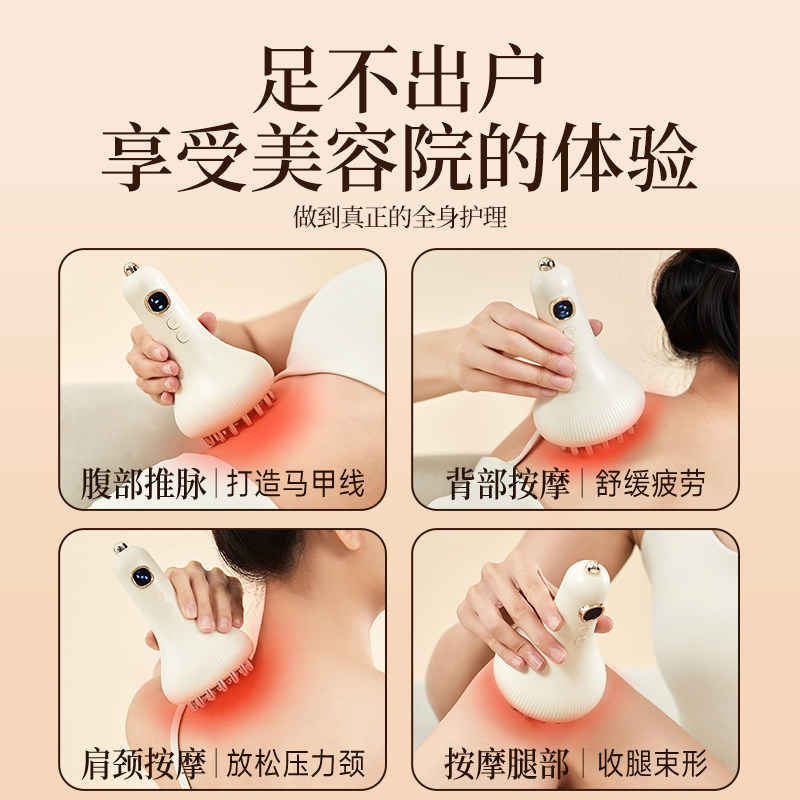 足不出户
享受美容院的体验
做到真正的全身护理

腹部推脉 | 打造马甲线

背部按摩 | 舒缓疲劳

肩颈按摩 | 放松压力颈

按摩腿部 | 收腿束形