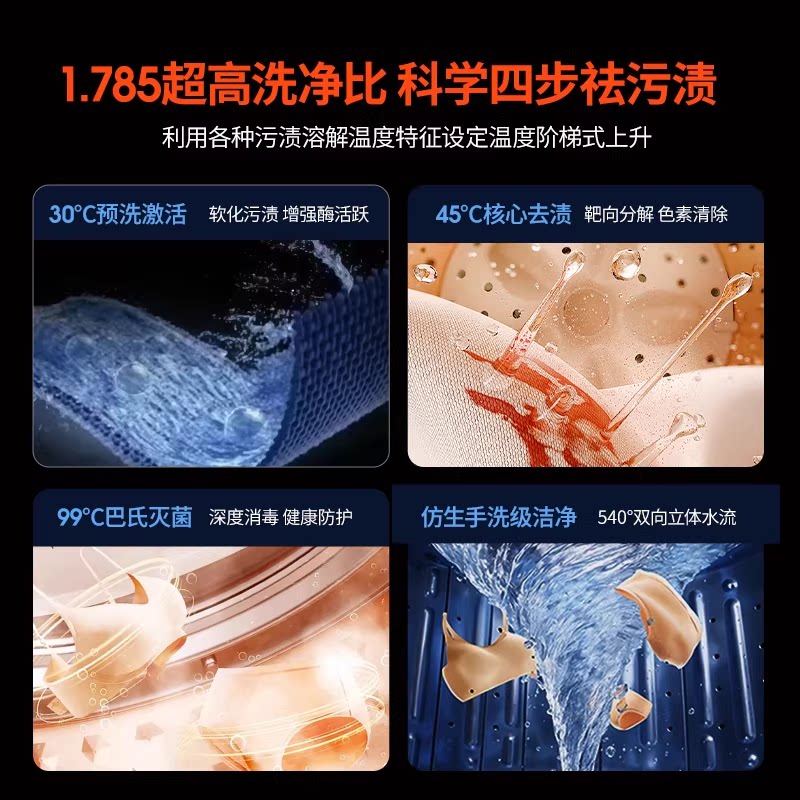 1.785超高洗净比 科学四步祛污渍

利用各种污渍溶解温度特征设定温度阶梯式上升

30°C预洗激活 软化污渍 增强酶活跃

45°C核心去渍 靶向分解 色素清除

99°C巴氏灭菌 深度消毒 健康防护

仿生手洗级洁净 540°双向立体水流