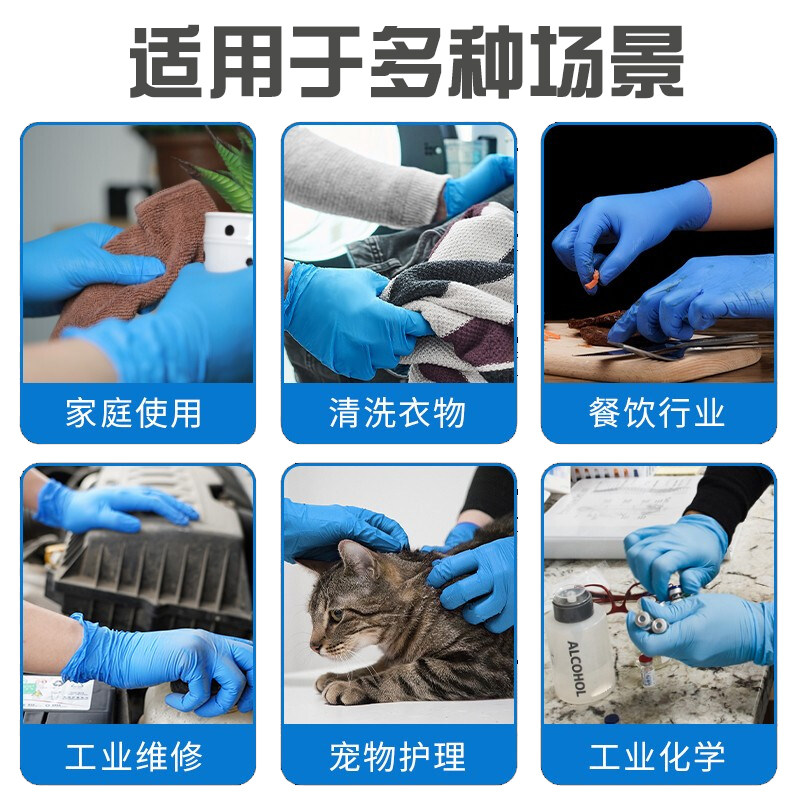 适用于多种场景

家庭使用

清洗衣物

餐饮行业

工业维修

宠物护理

ALCOHOL

工业化学