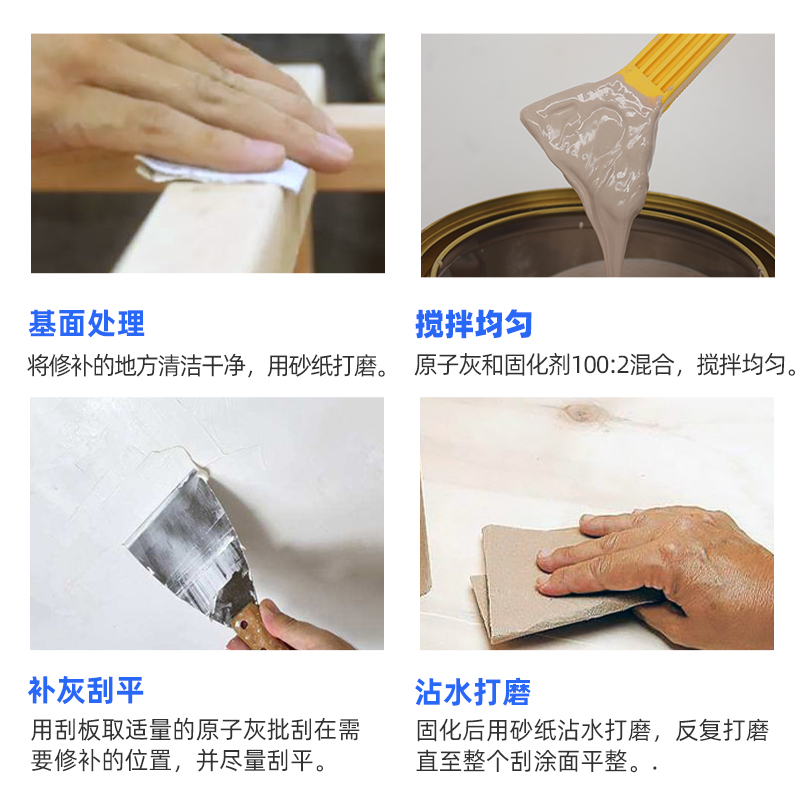 基面处理

将修补的地方清洁干净，用砂纸打磨。

搅拌均匀

原子灰和固化剂100:2混合，搅拌均匀。

补灰刮平

用刮板取适量的原子灰批刮在需要修补的位置，并尽量刮平。

沾水打磨

固化后用砂纸沾水打磨，反复打磨直至整个刮涂面平整。.