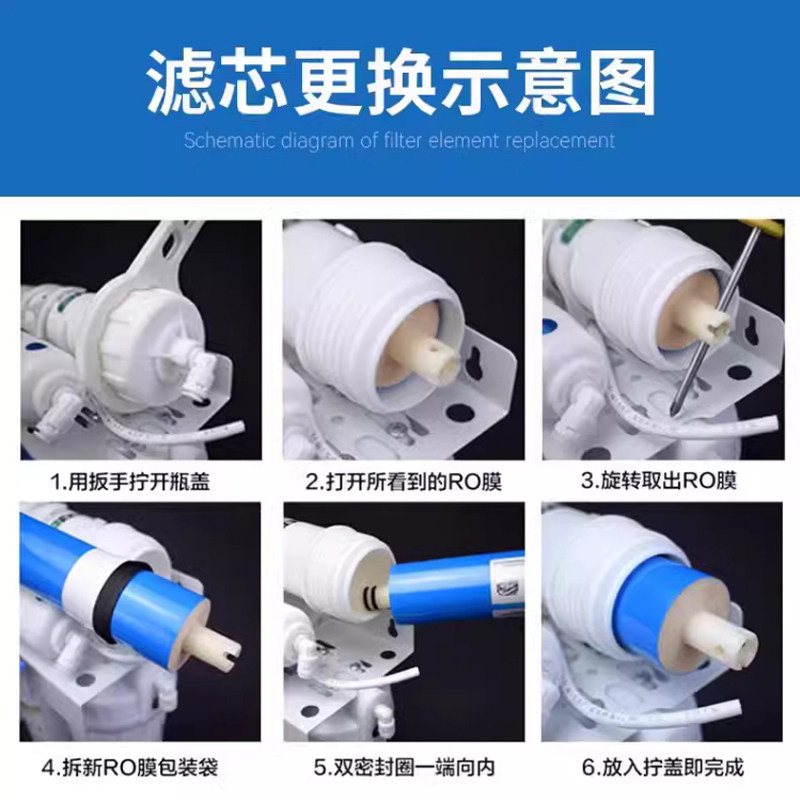 滤芯更换示意图

Schematic diagram of filter element replacement

1.用扳手拧开瓶盖

2.打开所看到的RO膜

3.旋转取出RO膜

4.拆新RO膜包装袋

5.双密封圈一端向内

6.放入拧盖即完成