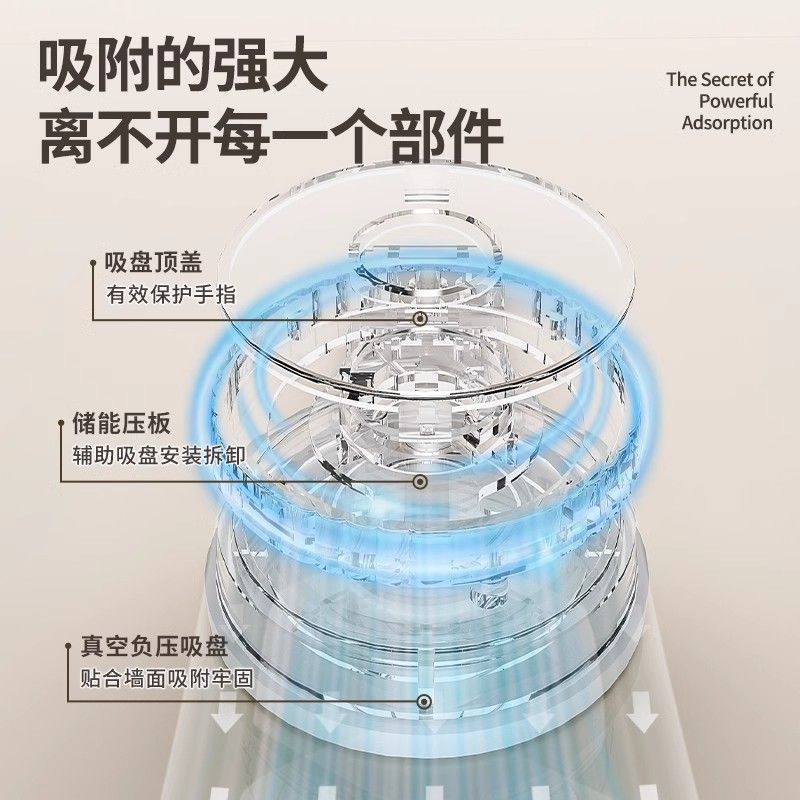 吸附的强大
离不开每一个部件

The Secret of Powerful Adsorption

吸盘顶盖
有效保护手指

储能压板
辅助吸盘安装拆卸

真空负压吸盘
贴合墙面吸附牢固