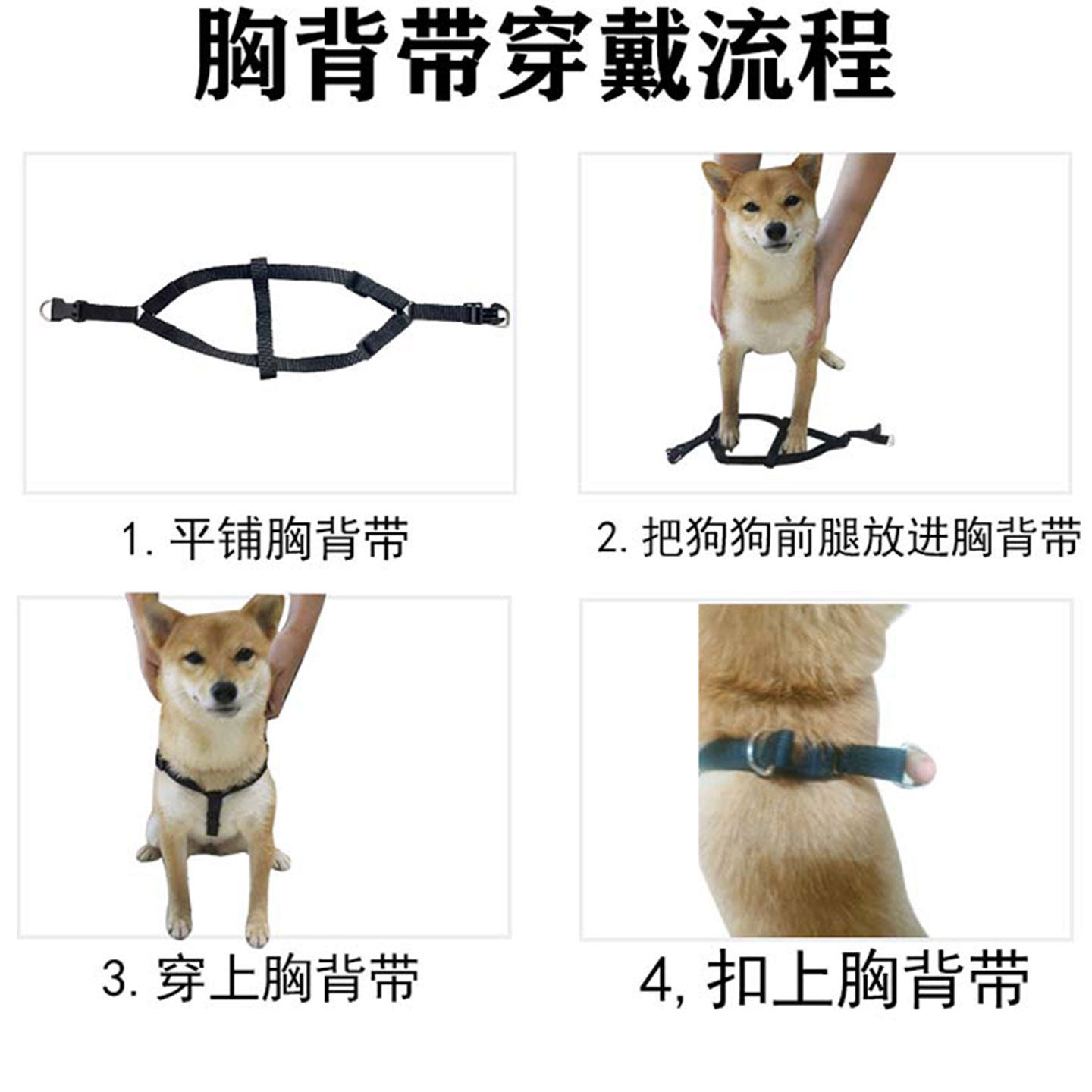 胸背带穿戴流程

1. 平铺胸背带

2. 把狗狗前腿放进胸背带

3. 穿上胸背带

4, 扣上胸背带