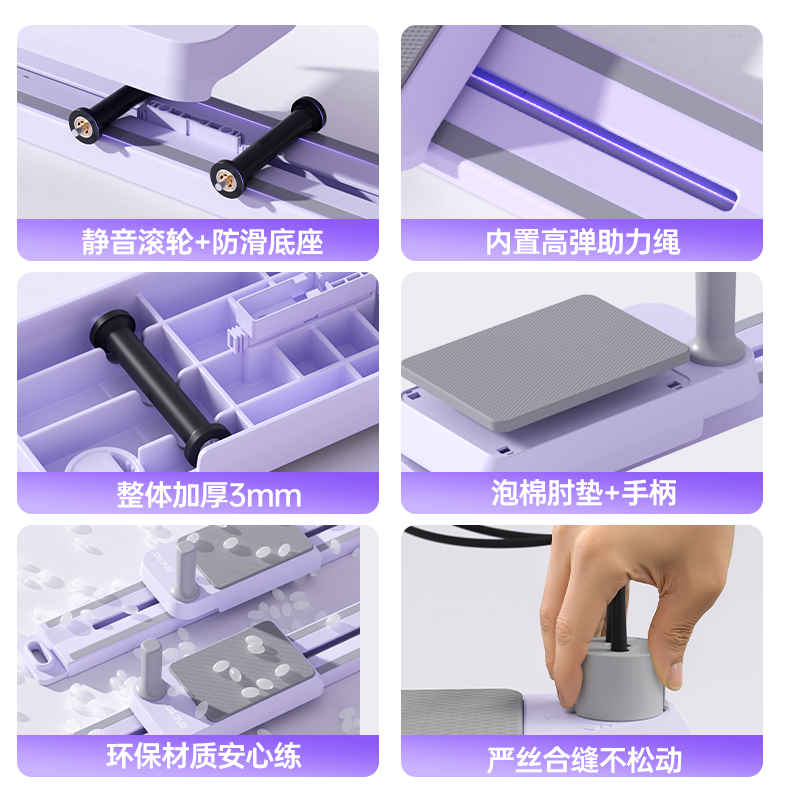 静音滚轮+防滑底座

内置高弹助力绳

整体加厚3mm

泡棉肘垫+手柄

环保材质安心练

严丝合缝不松动