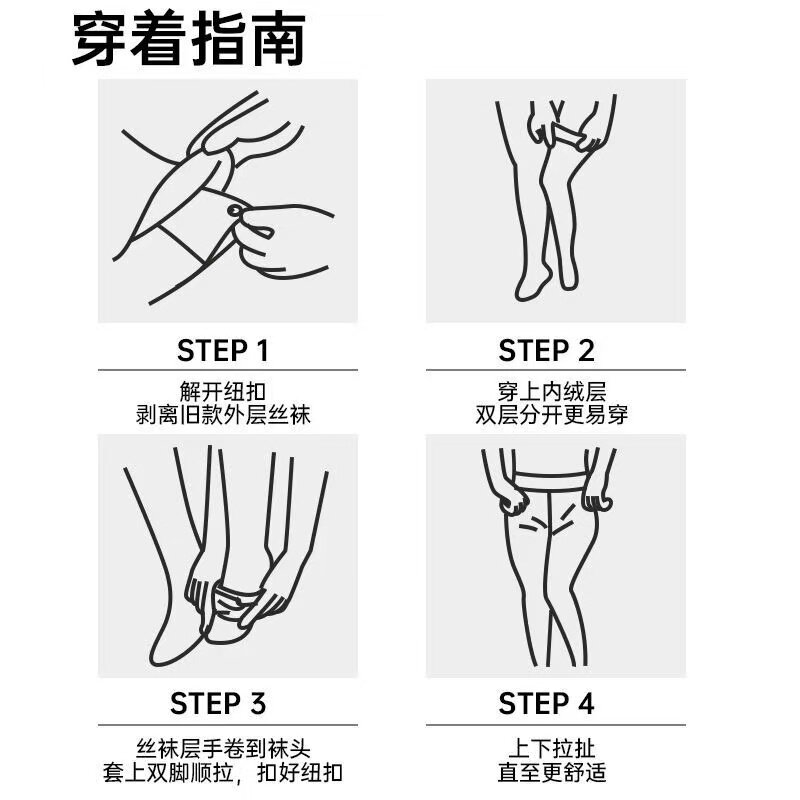 穿着指南

STEP 1

解开纽扣
剥离旧款外层丝袜

STEP 2

穿上内绒层
双层分开更易穿

STEP 3

丝袜层手卷到袜头
套上双脚顺拉，扣好纽扣

STEP 4

上下拉扯
直至更舒适